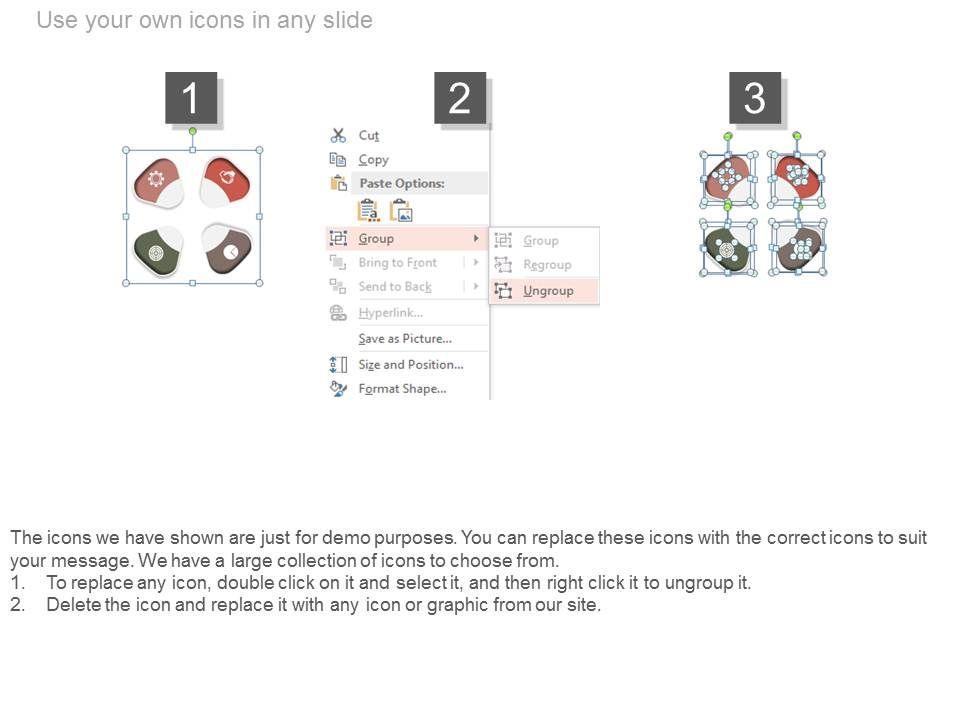 Use your own icons in any slide

1

2

Cut
Copy
Paste Options:
Group
Bring to Front
Send to Back
Hyperlink...
Save as Picture...
Size and Position...
Format Shape...

Group
Regroup
Ungroup

3

The icons we have shown are just for demo purposes. You can replace these icons with the correct icons to suit your message. We have a large collection of icons to choose from.
1. To replace any icon, double click on it and select it, and then right click it to ungroup it.
2. Delete the icon and replace it with any icon or graphic from our site.