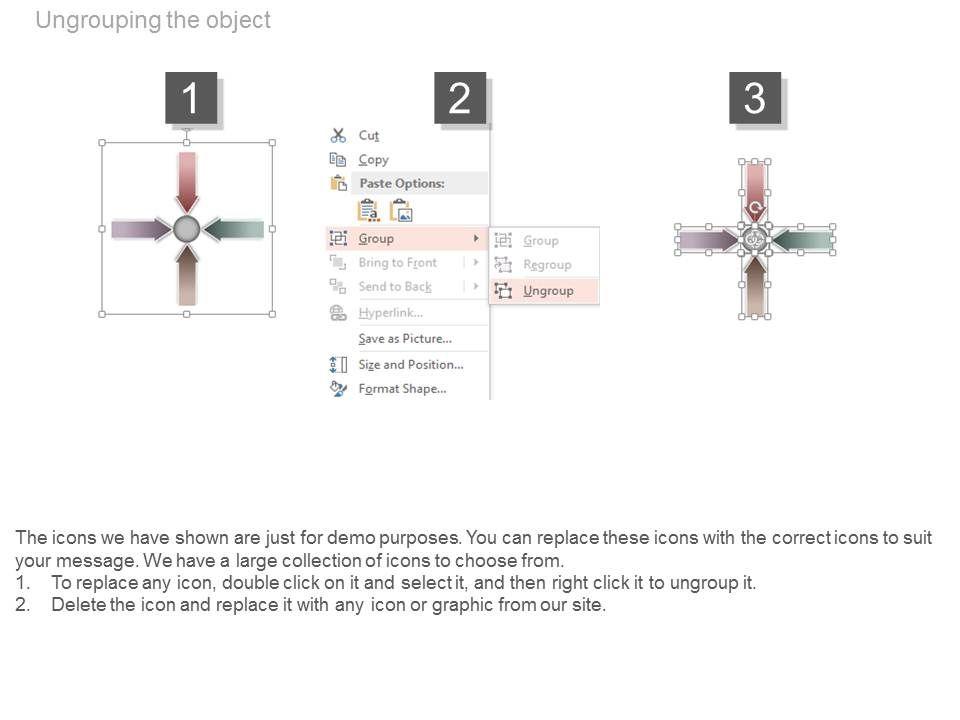 Ungrouping the object

1

2

Cut
Copy
Paste Options:
Group
Bring to Front
Send to Back
Hyperlink...
Save as Picture...
Size and Position...
Format Shape...

Group
Regroup
Ungroup

3

The icons we have shown are just for demo purposes. You can replace these icons with the correct icons to suit your message. We have a large collection of icons to choose from.
1. To replace any icon, double click on it and select it, and then right click it to ungroup it.
2. Delete the icon and replace it with any icon or graphic from our site.