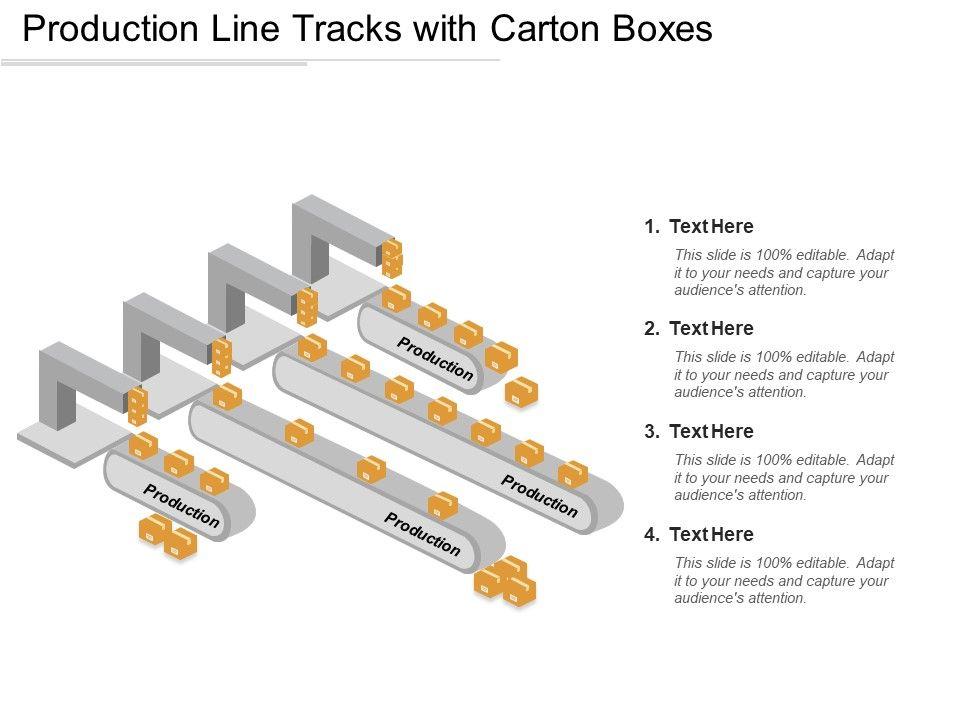 Production Line Tracks with Carton Boxes

Production

Production

Production

Production

1. Text Here
This slide is 100% editable. Adapt it to your needs and capture your audience's attention.

2. Text Here
This slide is 100% editable. Adapt it to your needs and capture your audience's attention.

3. Text Here
This slide is 100% editable. Adapt it to your needs and capture your audience's attention.

4. Text Here
This slide is 100% editable. Adapt it to your needs and capture your audience's attention.