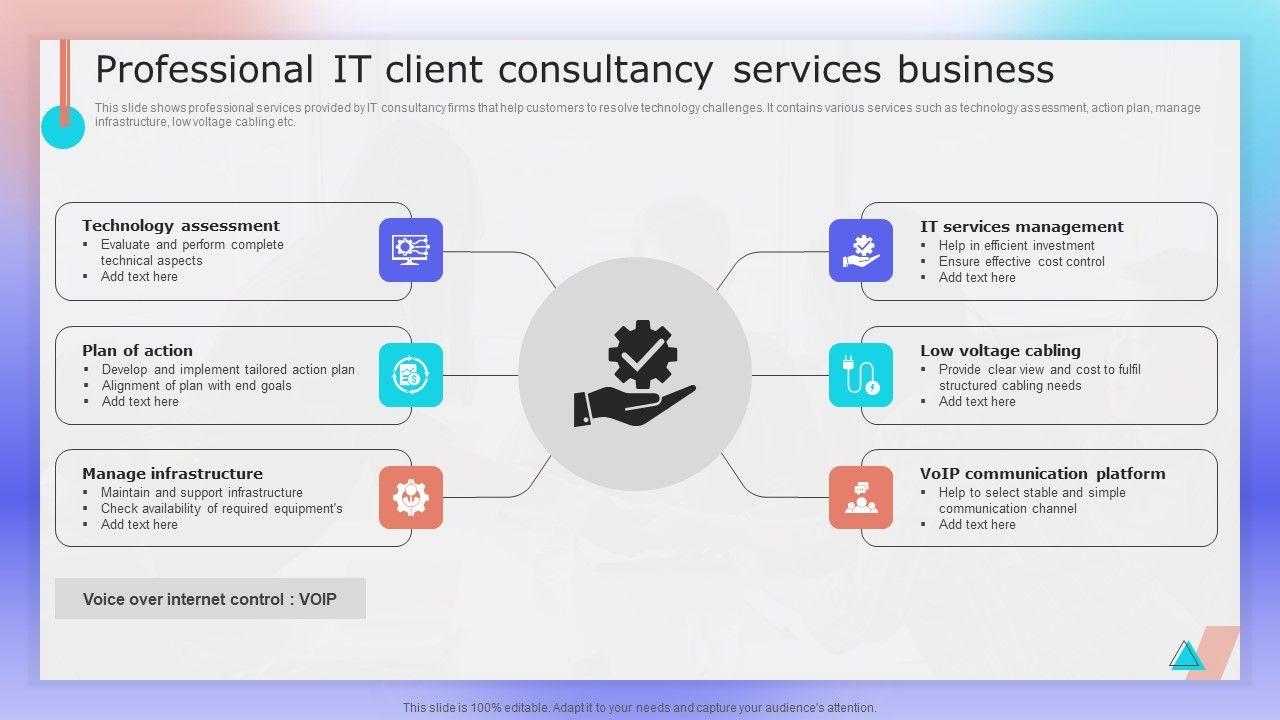 Professional IT client consultancy services business

This slide shows professional services provided by IT consultancy firms that help customers to resolve technology challenges. It contains various services such as technology assessment, action plan, manage infrastructure, low voltage cabling etc.

Technology assessment
▪ Evaluate and perform complete technical aspects
▪ Add text here

Plan of action
▪ Develop and implement tailored action plan
▪ Alignment of plan with end goals
▪ Add text here

Manage infrastructure
▪ Maintain and support infrastructure
▪ Check availability of required equipment's
▪ Add text here

IT services management
▪ Help in efficient investment
▪ Ensure effective cost control
▪ Add text here

Low voltage cabling
▪ Provide clear view and cost to fulfil structured cabling needs
▪ Add text here

VoIP communication platform
▪ Help to select stable and simple communication channel
▪ Add text here

Voice over internet control : VOIP

This slide is 100% editable. Adapt it to your needs and capture your audience's attention.