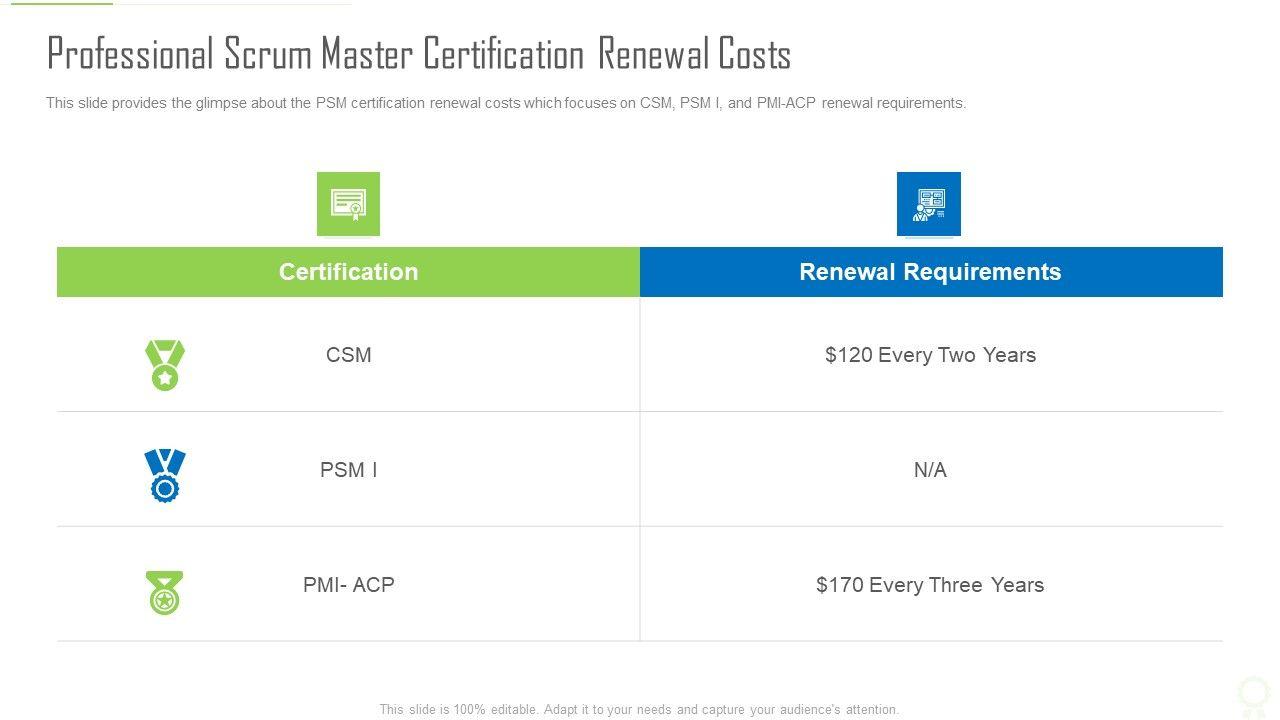 Professional Scrum Master Certification Renewal Costs

This slide provides the glimpse about the PSM certification renewal costs which focuses on CSM, PSM I, and PMI-ACP renewal requirements.

| Certification | Renewal Requirements |
|---|---|
| CSM | \$120 Every Two Years |
| PSM I | N/A |
| PMI- ACP | \$170 Every Three Years |

This slide is 100% editable. Adapt it to your needs and capture your audience's attention.