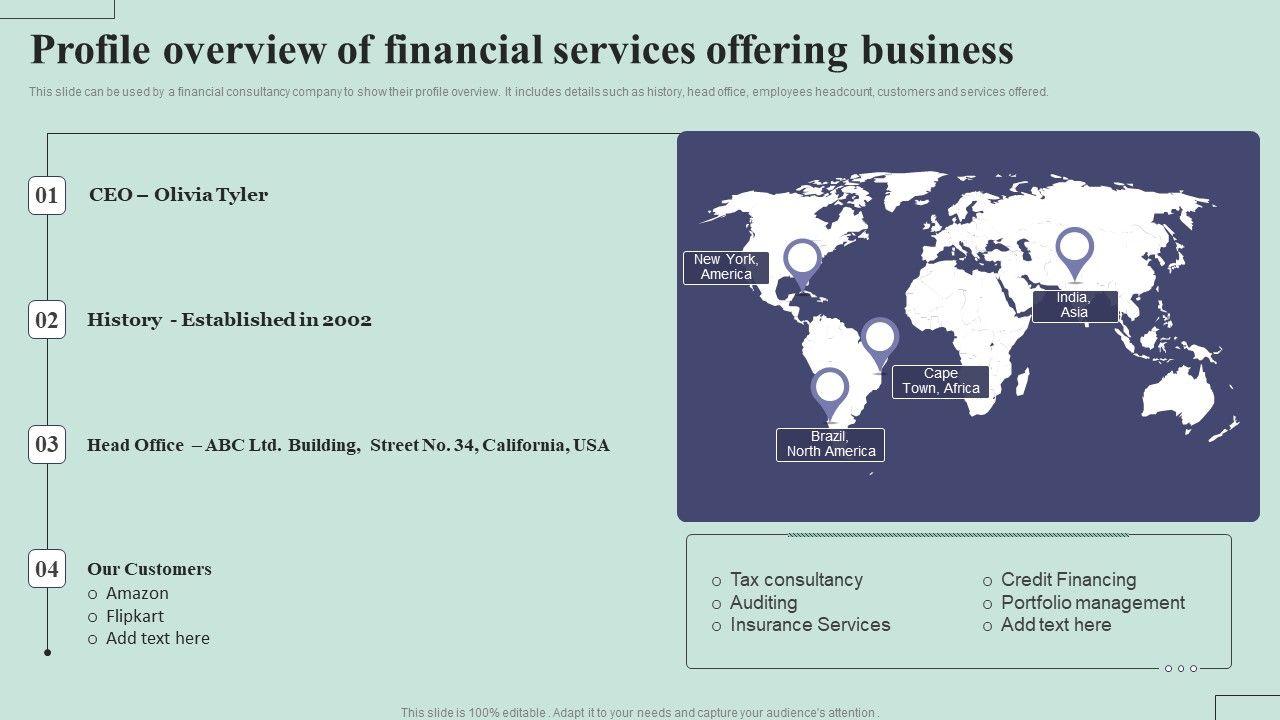 Profile overview of financial services offering business

This slide can be used by a financial consultancy company to show their profile overview. It includes details such as history, head office, employees headcount, customers and services offered.

01 CEO – Olivia Tyler

02 History - Established in 2002

03 Head Office – ABC Ltd. Building, Street No. 34, California, USA

04 Our Customers
○ Amazon
○ Flipkart
○ Add text here

New York, America

India, Asia

Cape Town, Africa

Brazil, North America

○ Tax consultancy
○ Auditing
○ Insurance Services

○ Credit Financing
○ Portfolio management
○ Add text here

This slide is 100% editable. Adapt it to your needs and capture your audience's attention.