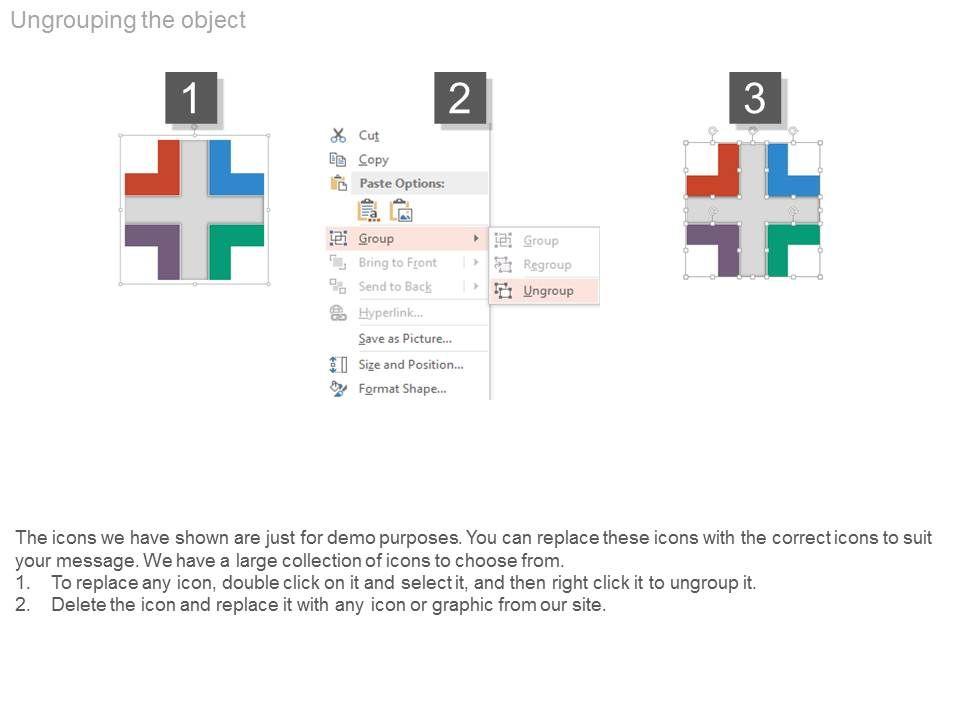 Ungrouping the object

1

2

Cut
Copy
Paste Options:
Group
Bring to Front
Send to Back
Hyperlink...
Save as Picture...
Size and Position...
Format Shape...

Group
Regroup
Ungroup

3

The icons we have shown are just for demo purposes. You can replace these icons with the correct icons to suit your message. We have a large collection of icons to choose from.
1. To replace any icon, double click on it and select it, and then right click it to ungroup it.
2. Delete the icon and replace it with any icon or graphic from our site.