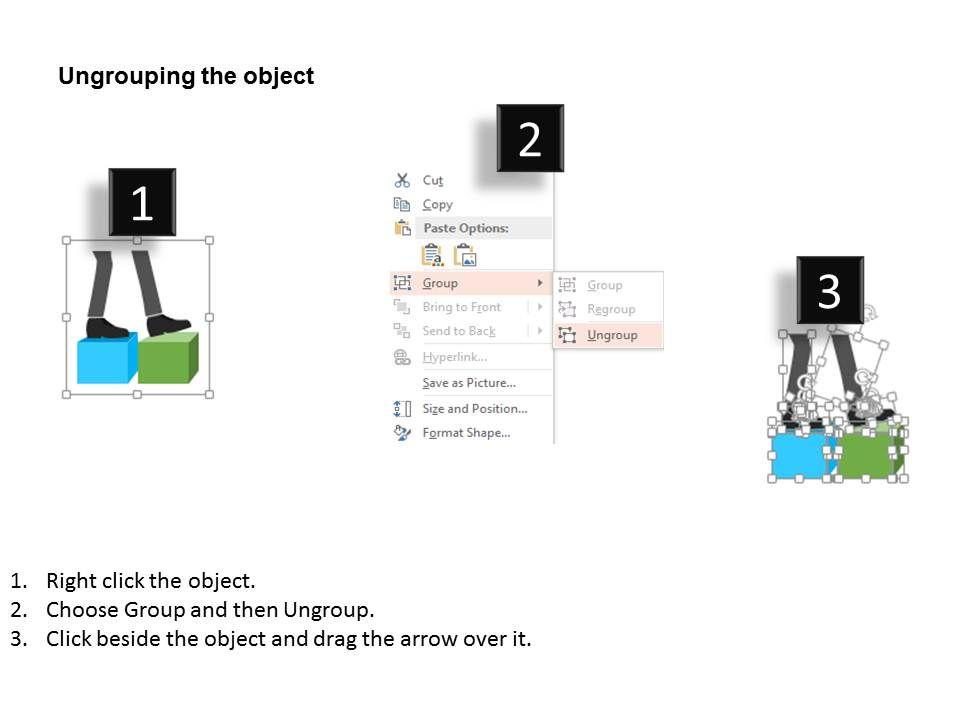 Ungrouping the object

1

2

Cut
Copy
Paste Options:
Group
Bring to Front
Send to Back
Hyperlink...
Save as Picture...
Size and Position...
Format Shape...

Group
Regroup
Ungroup

3

1. Right click the object.
2. Choose Group and then Ungroup.
3. Click beside the object and drag the arrow over it.