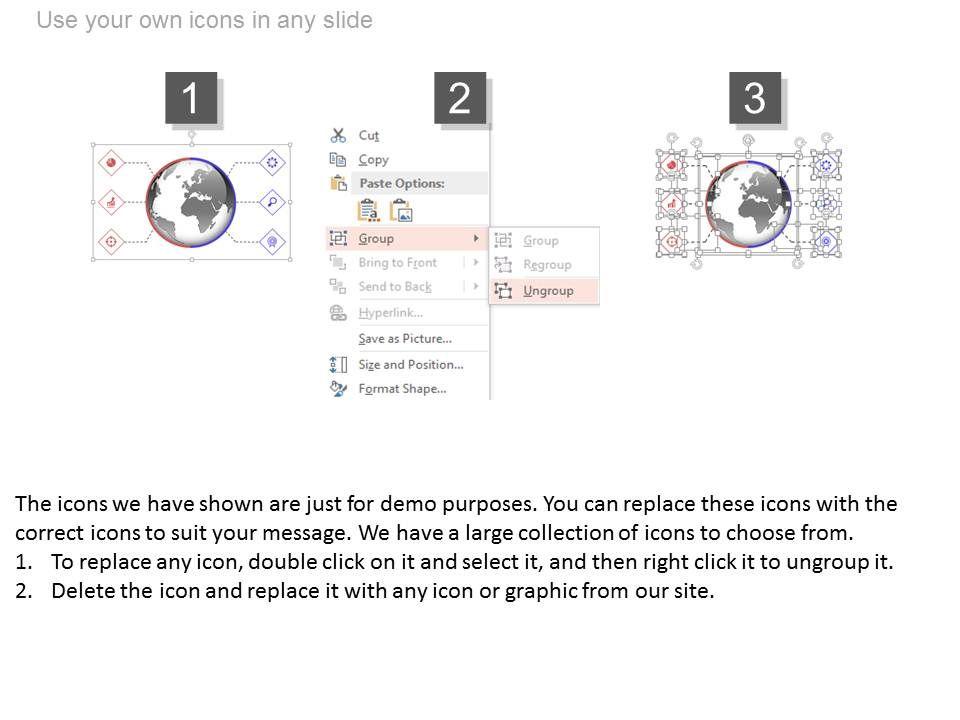 Use your own icons in any slide

1

2

Cut
Copy
Paste Options:
Group
Bring to Front
Send to Back
Hyperlink...
Save as Picture...
Size and Position...
Format Shape...

Group
Regroup
Ungroup

3

The icons we have shown are just for demo purposes. You can replace these icons with the correct icons to suit your message. We have a large collection of icons to choose from.
1. To replace any icon, double click on it and select it, and then right click it to ungroup it.
2. Delete the icon and replace it with any icon or graphic from our site.