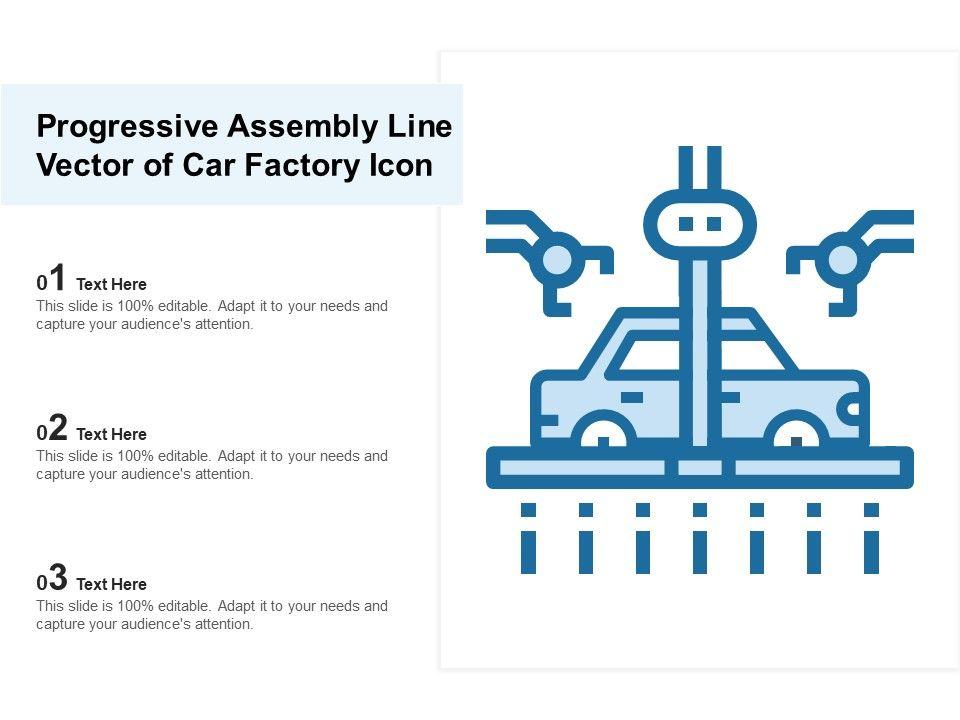 Progressive Assembly Line Vector of Car Factory Icon

01 Text Here
This slide is 100% editable. Adapt it to your needs and capture your audience's attention.

02 Text Here
This slide is 100% editable. Adapt it to your needs and capture your audience's attention.

03 Text Here
This slide is 100% editable. Adapt it to your needs and capture your audience's attention.