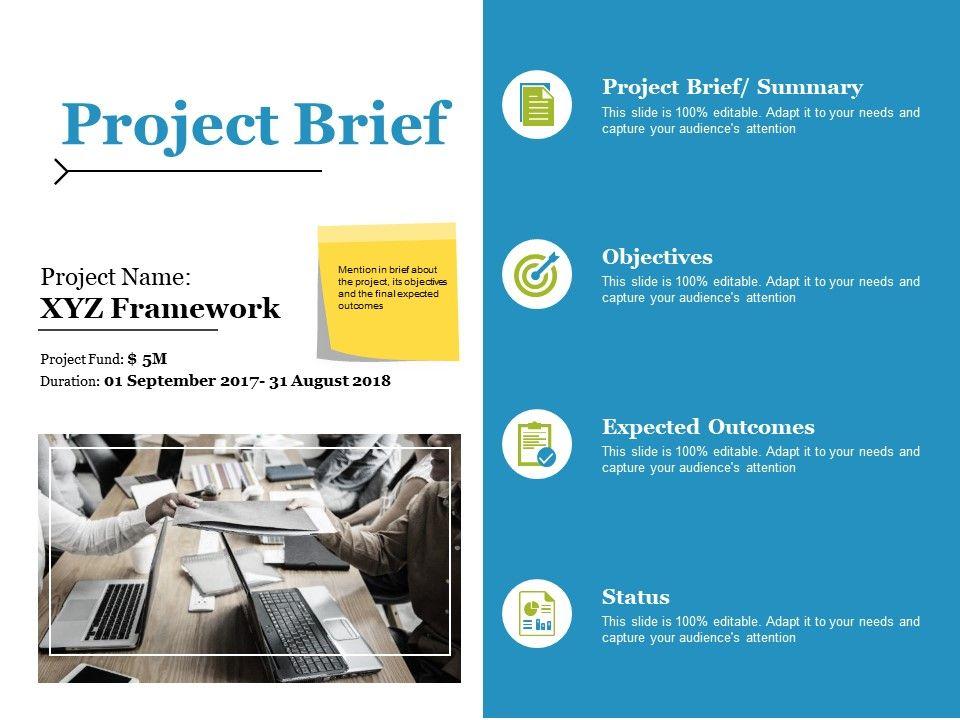 Project Brief

Project Name:
XYZ Framework

Mention in brief about the project, its objectives and the final expected outcomes

Project Fund: $ 5M
Duration: 01 September 2017- 31 August 2018

Project Brief/ Summary
This slide is 100% editable. Adapt it to your needs and capture your audience's attention

Objectives
This slide is 100% editable. Adapt it to your needs and capture your audience's attention

Expected Outcomes
This slide is 100% editable. Adapt it to your needs and capture your audience's attention

Status
This slide is 100% editable. Adapt it to your needs and capture your audience's attention