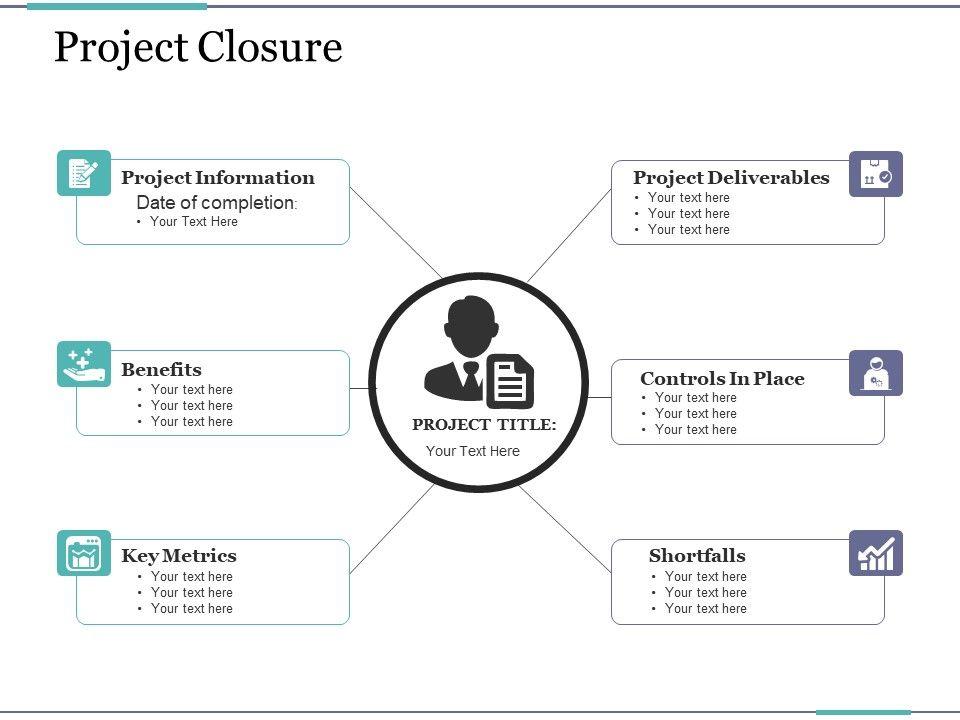 Project Closure

Project Information
Date of completion:
• Your Text Here

Benefits
• Your text here
• Your text here
• Your text here

Key Metrics
• Your text here
• Your text here
• Your text here

PROJECT TITLE:
Your Text Here

Project Deliverables
• Your text here
• Your text here
• Your text here

Controls In Place
• Your text here
• Your text here
• Your text here

Shortfalls
• Your text here
• Your text here
• Your text here