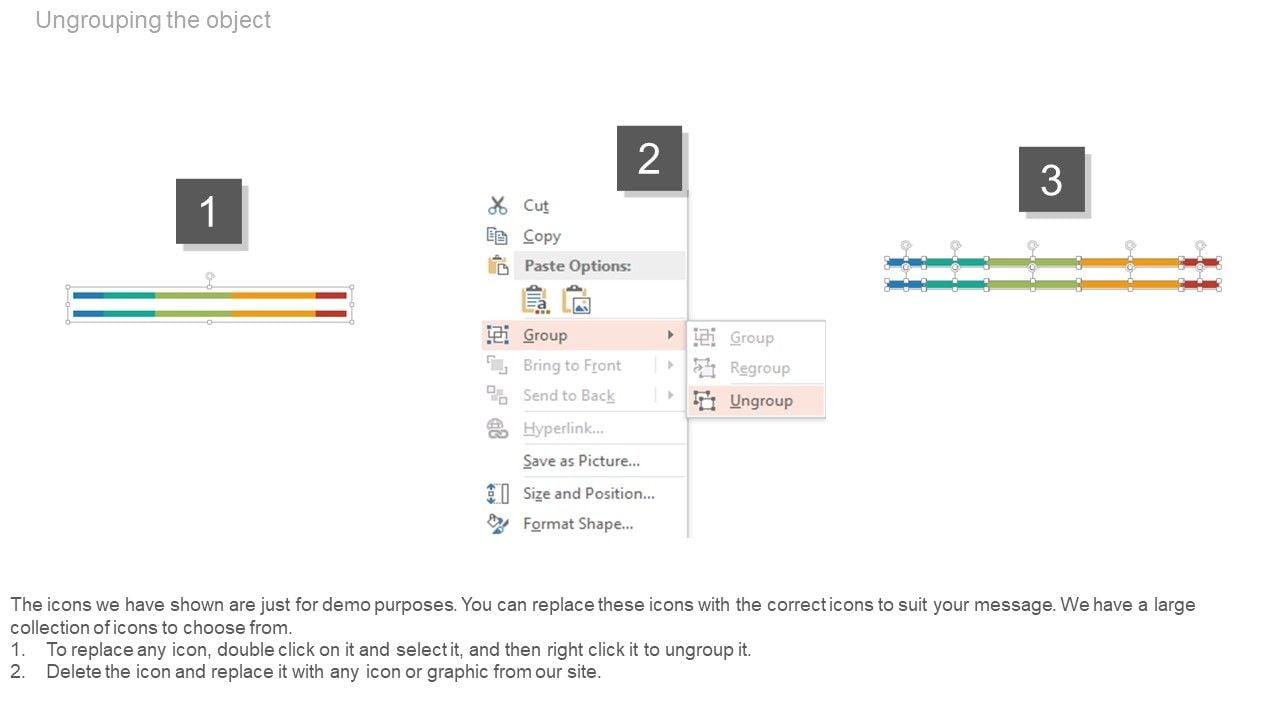 Ungrouping the object

1

2

Cut
Copy
Paste Options:
Group
Bring to Front
Send to Back
Hyperlink...
Save as Picture...
Size and Position...
Format Shape...

Group
Regroup
Ungroup

3

The icons we have shown are just for demo purposes. You can replace these icons with the correct icons to suit your message. We have a large collection of icons to choose from.
1. To replace any icon, double click on it and select it, and then right click it to ungroup it.
2. Delete the icon and replace it with any icon or graphic from our site.