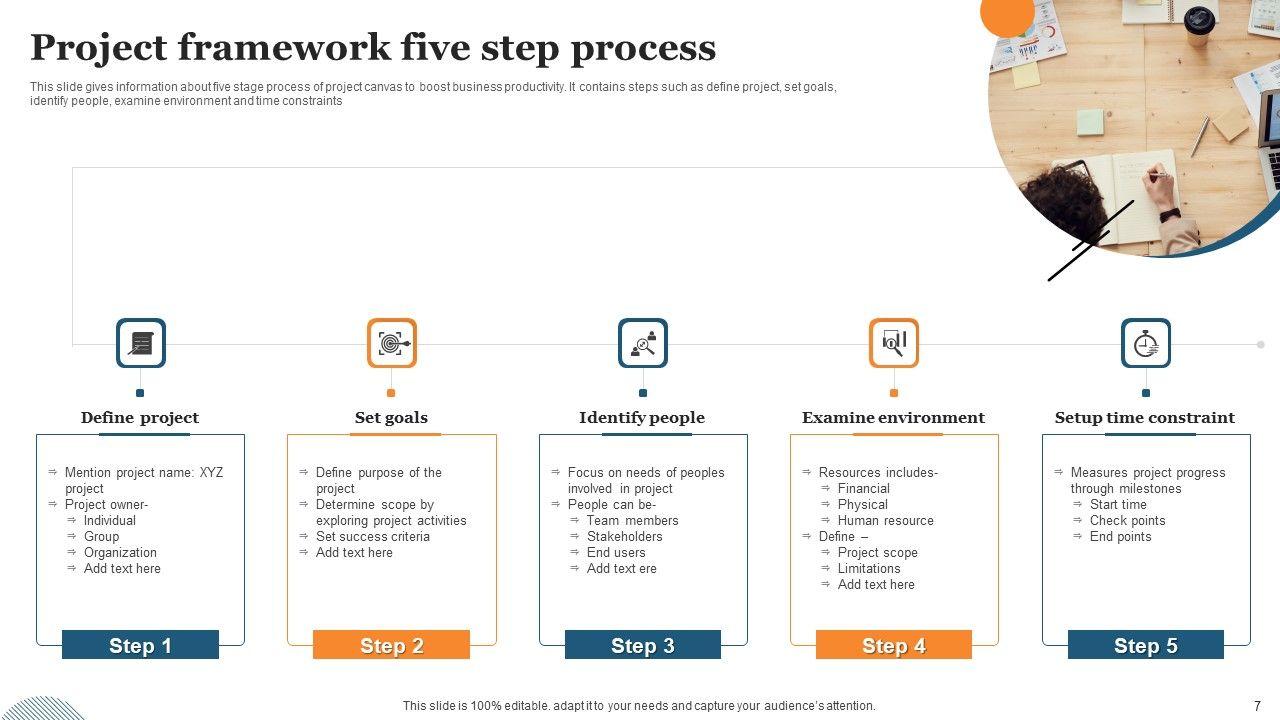 Project framework five step process

This slide gives information about five stage process of project canvas to boost business productivity. It contains steps such as define project, set goals, identify people, examine environment and time constraints

Define project

⇒ Mention project name: XYZ project
⇒ Project owner-
⇒ Individual
⇒ Group
⇒ Organization
⇒ Add text here

Step 1

Set goals

⇒ Define purpose of the project
⇒ Determine scope by exploring project activities
⇒ Set success criteria
⇒ Add text here

Step 2

Identify people

⇒ Focus on needs of peoples involved in project
⇒ People can be-
⇒ Team members
⇒ Stakeholders
⇒ End users
⇒ Add text ere

Step 3

Examine environment

⇒ Resources includes-
⇒ Financial
⇒ Physical
⇒ Human resource
⇒ Define –
⇒ Project scope
⇒ Limitations
⇒ Add text here

Step 4

Setup time constraint

⇒ Measures project progress through milestones
⇒ Start time
⇒ Check points
⇒ End points

Step 5

This slide is 100% editable. adapt it to your needs and capture your audience's attention.

7