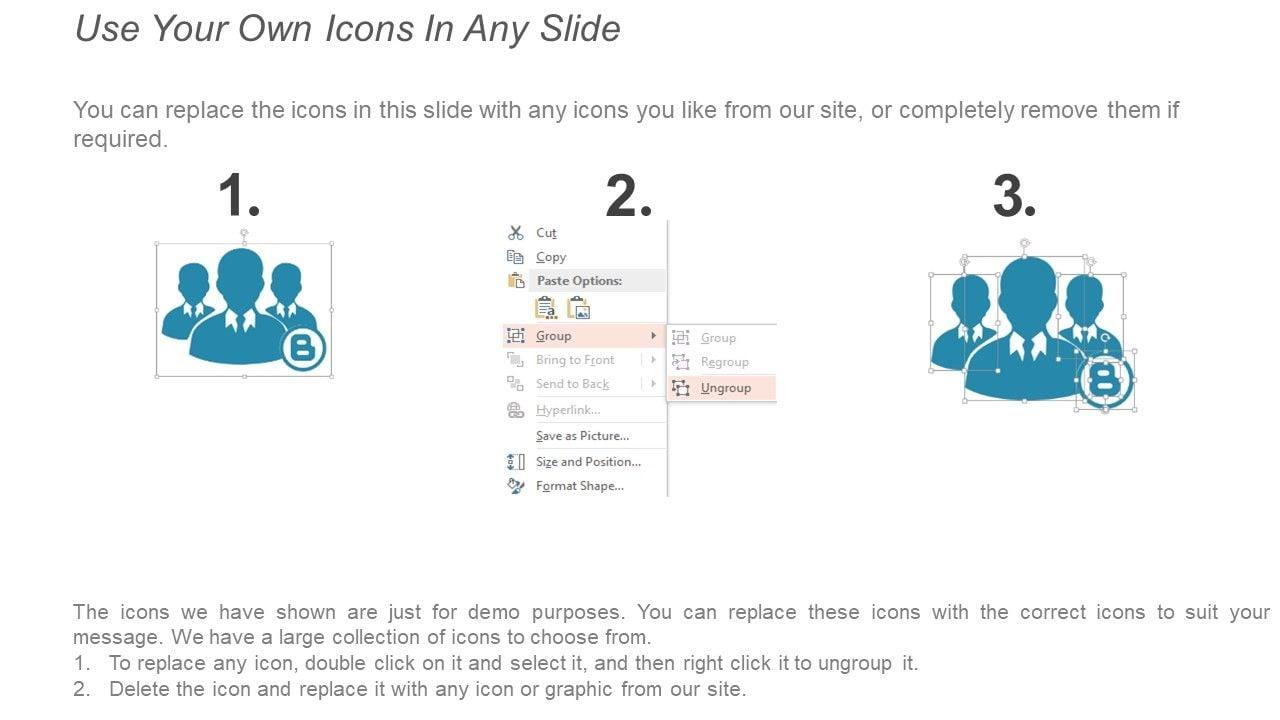 Use Your Own Icons In Any Slide

You can replace the icons in this slide with any icons you like from our site, or completely remove them if required.

1.

2.

Cut
Copy
Paste Options:
Group
Bring to Front
Send to Back
Hyperlink...
Save as Picture...
Size and Position...
Format Shape...

Group
Regroup
Ungroup

3.

The icons we have shown are just for demo purposes. You can replace these icons with the correct icons to suit your message. We have a large collection of icons to choose from.
1. To replace any icon, double click on it and select it, and then right click it to ungroup it.
2. Delete the icon and replace it with any icon or graphic from our site.