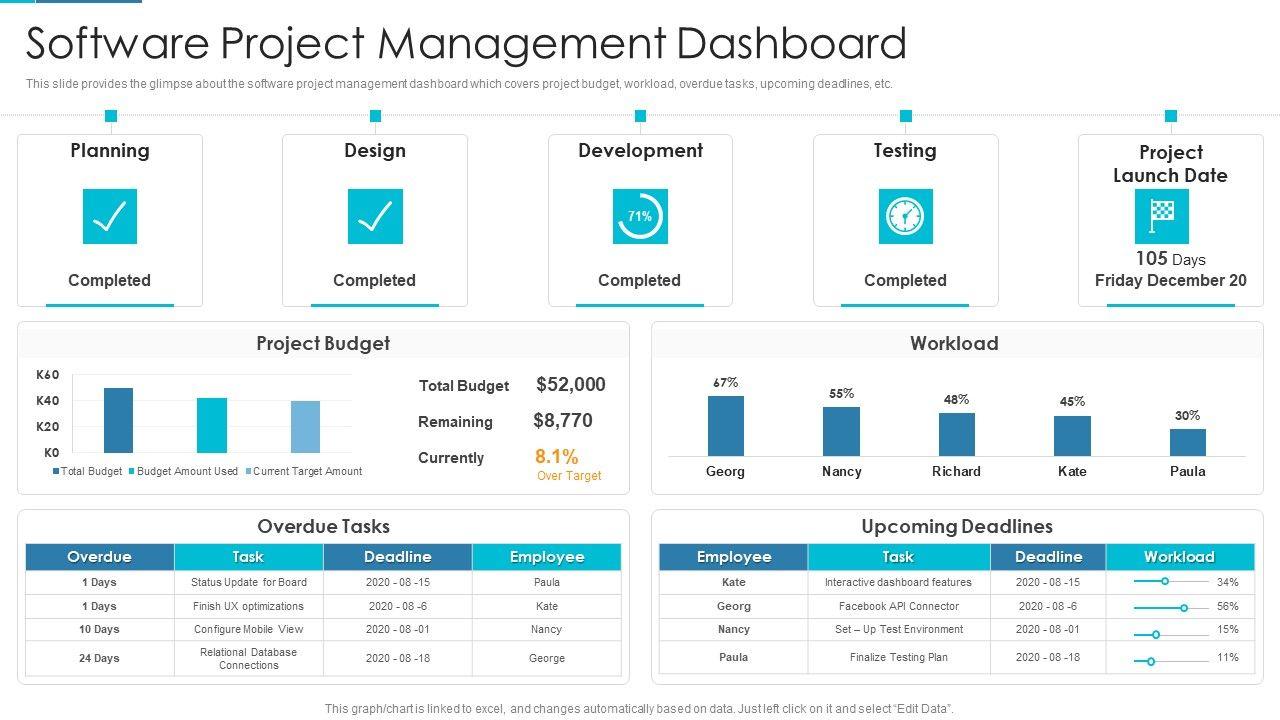 Software Project Management Dashboard

This slide provides the glimpse about the software project management dashboard which covers project budget, workload, overdue tasks, upcoming deadlines, etc.

Planning

Completed

Design

Completed

Development

71%

Completed

Testing

Completed

Project Launch Date

105 Days
Friday December 20

Project Budget

K60
K40
K20
K0

Total Budget Budget Amount Used Current Target Amount

Total Budget $52,000
Remaining $8,770
Currently 8.1%
Over Target

Workload

67% 55% 48% 45% 30%
Georg Nancy Richard Kate Paula

Overdue Tasks

| Overdue | Task | Deadline | Employee |
|---|---|---|---|
| 1 Days | Status Update for Board | 2020 - 08 -15 | Paula |
| 1 Days | Finish UX optimizations | 2020 - 08 -6 | Kate |
| 10 Days | Configure Mobile View | 2020 - 08 -01 | Nancy |
| 24 Days | Relational Database Connections | 2020 - 08 -18 | George |

Upcoming Deadlines

| Employee | Task | Deadline | Workload |
|---|---|---|---|
| Kate | Interactive dashboard features | 2020 - 08 -15 | 34% |
| Georg | Facebook API Connector | 2020 - 08 -6 | 56% |
| Nancy | Set – Up Test Environment | 2020 - 08 -01 | 15% |
| Paula | Finalize Testing Plan | 2020 - 08 -18 | 11% |

This graph/chart is linked to excel, and changes automatically based on data. Just left click on it and select "Edit Data".