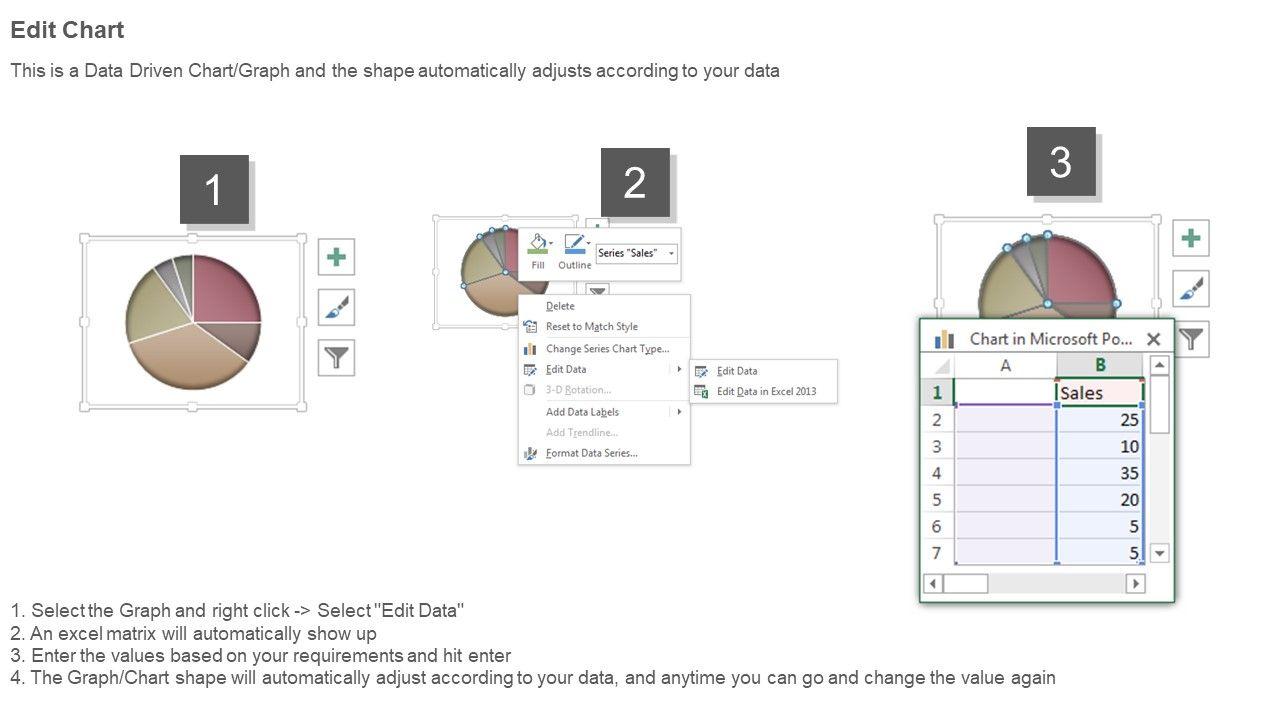 Edit Chart

This is a Data Driven Chart/Graph and the shape automatically adjusts according to your data

1

2

Fill Outline Series "Sales"

Delete
Reset to Match Style
Change Series Chart Type...
Edit Data
3-D Rotation...
Add Data Labels
Add Trendline...
Format Data Series...

Edit Data
Edit Data in Excel 2013

3

Chart in Microsoft Po...

|   | A | B |
|---|---|---|
| 1 |  | Sales |
| 2 |  | 25 |
| 3 |  | 10 |
| 4 |  | 35 |
| 5 |  | 20 |
| 6 |  | 5 |
| 7 |  | 5 |

1. Select the Graph and right click -> Select "Edit Data"
2. An excel matrix will automatically show up
3. Enter the values based on your requirements and hit enter
4. The Graph/Chart shape will automatically adjust according to your data, and anytime you can go and change the value again