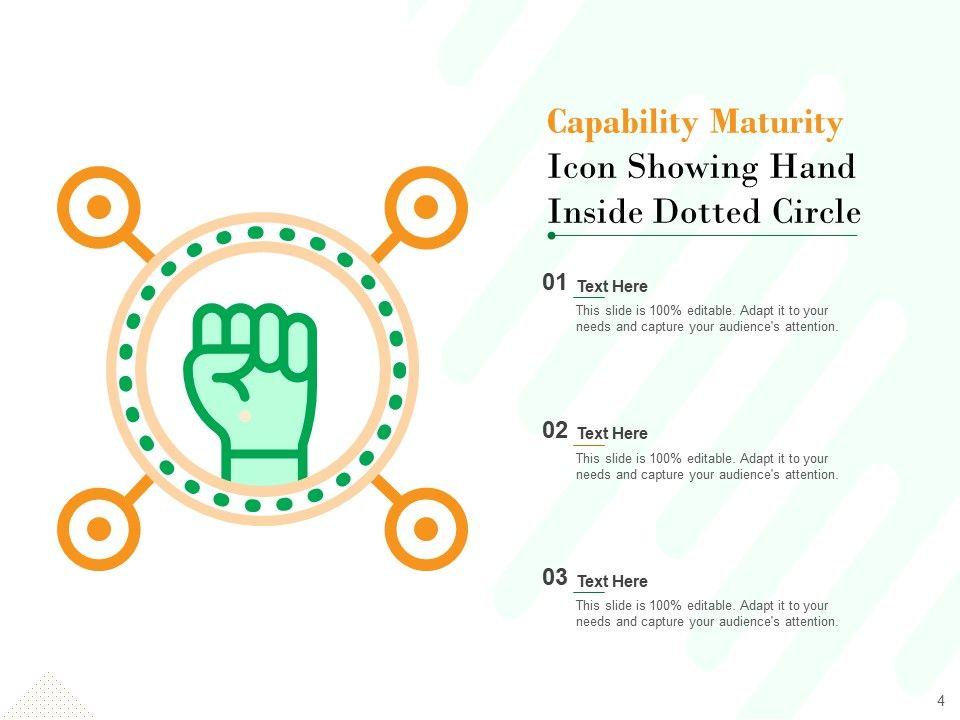 Capability Maturity Icon Showing Hand Inside Dotted Circle

01 Text Here
This slide is 100% editable. Adapt it to your needs and capture your audience's attention.

02 Text Here
This slide is 100% editable. Adapt it to your needs and capture your audience's attention.

03 Text Here
This slide is 100% editable. Adapt it to your needs and capture your audience's attention.

4