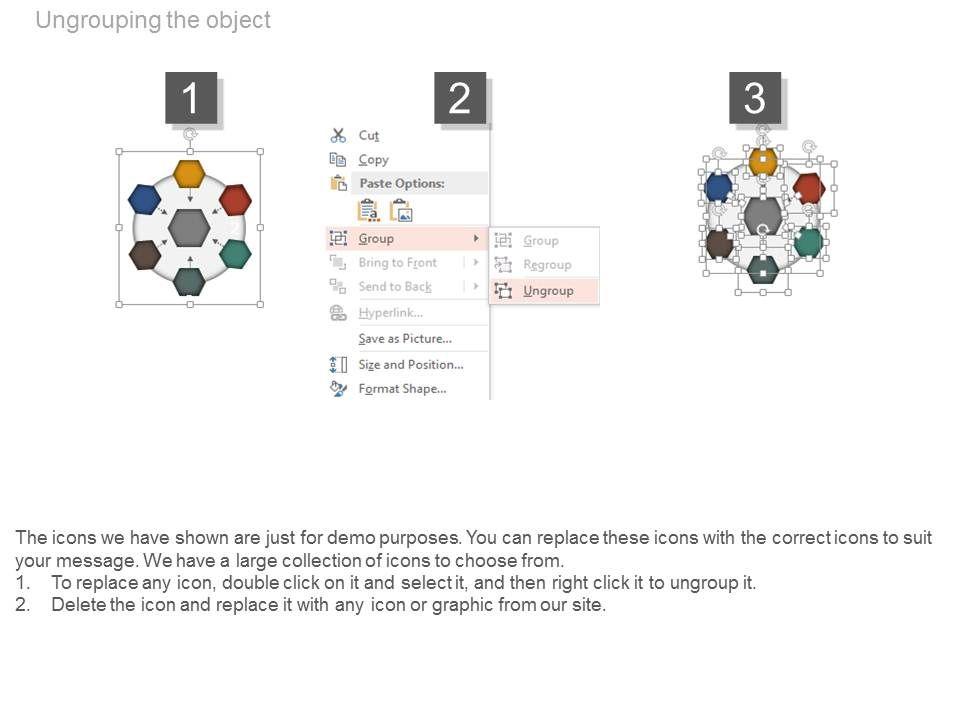 Ungrouping the object

1

2

Cut
Copy
Paste Options:
Group
Bring to Front
Send to Back
Hyperlink...
Save as Picture...
Size and Position...
Format Shape...

Group
Regroup
Ungroup

3

The icons we have shown are just for demo purposes. You can replace these icons with the correct icons to suit your message. We have a large collection of icons to choose from.
1. To replace any icon, double click on it and select it, and then right click it to ungroup it.
2. Delete the icon and replace it with any icon or graphic from our site.