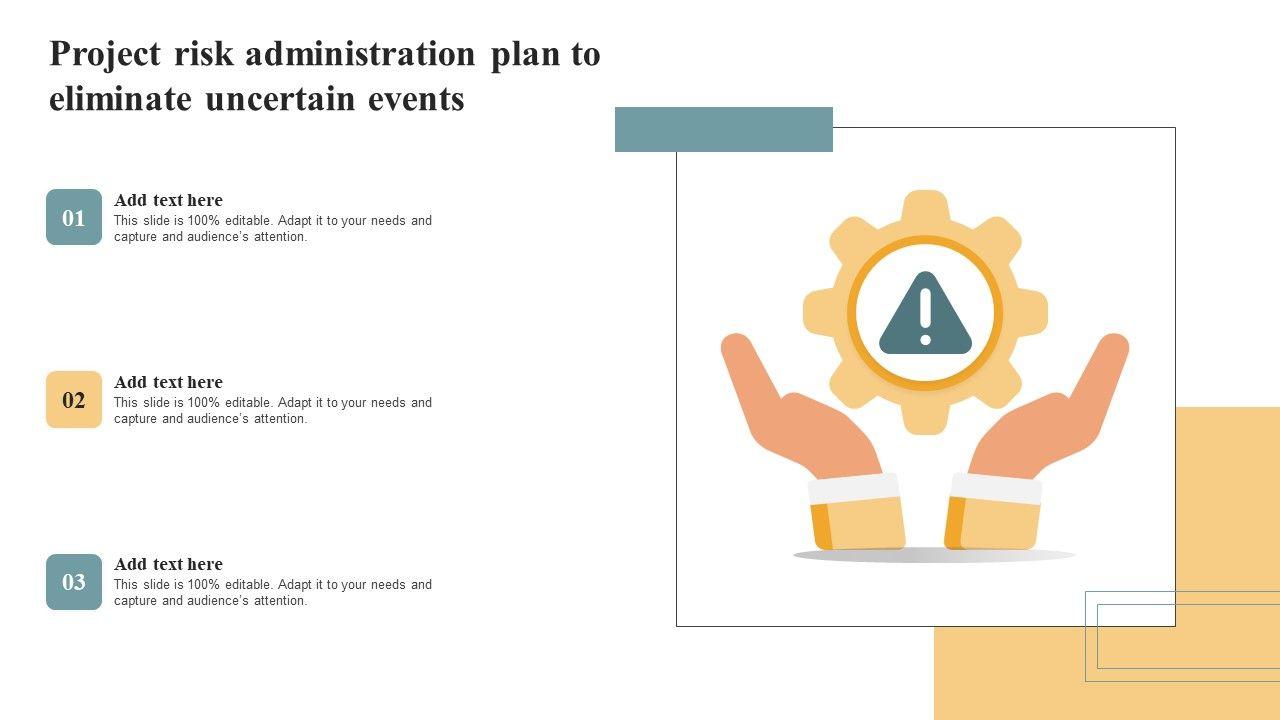 Project risk administration plan to eliminate uncertain events

01
Add text here
This slide is 100% editable. Adapt it to your needs and capture and audience's attention.

02
Add text here
This slide is 100% editable. Adapt it to your needs and capture and audience's attention.

03
Add text here
This slide is 100% editable. Adapt it to your needs and capture and audience's attention.