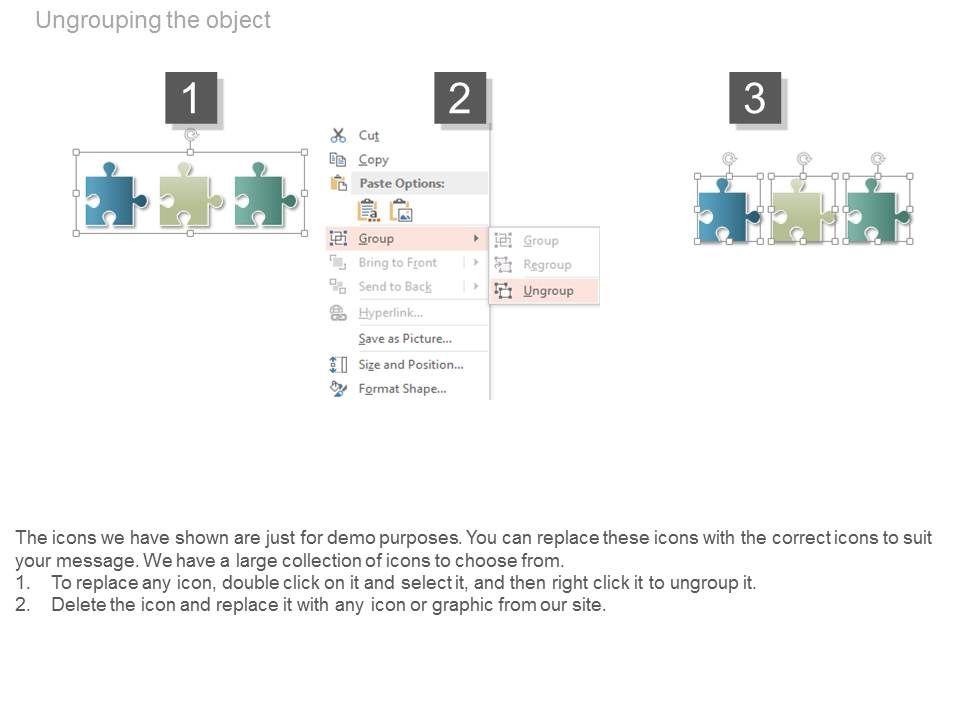 Ungrouping the object

1

2

Cut
Copy
Paste Options:
Group
Bring to Front
Send to Back
Hyperlink...
Save as Picture...
Size and Position...
Format Shape...

Group
Regroup
Ungroup

3

The icons we have shown are just for demo purposes. You can replace these icons with the correct icons to suit your message. We have a large collection of icons to choose from.
1. To replace any icon, double click on it and select it, and then right click it to ungroup it.
2. Delete the icon and replace it with any icon or graphic from our site.