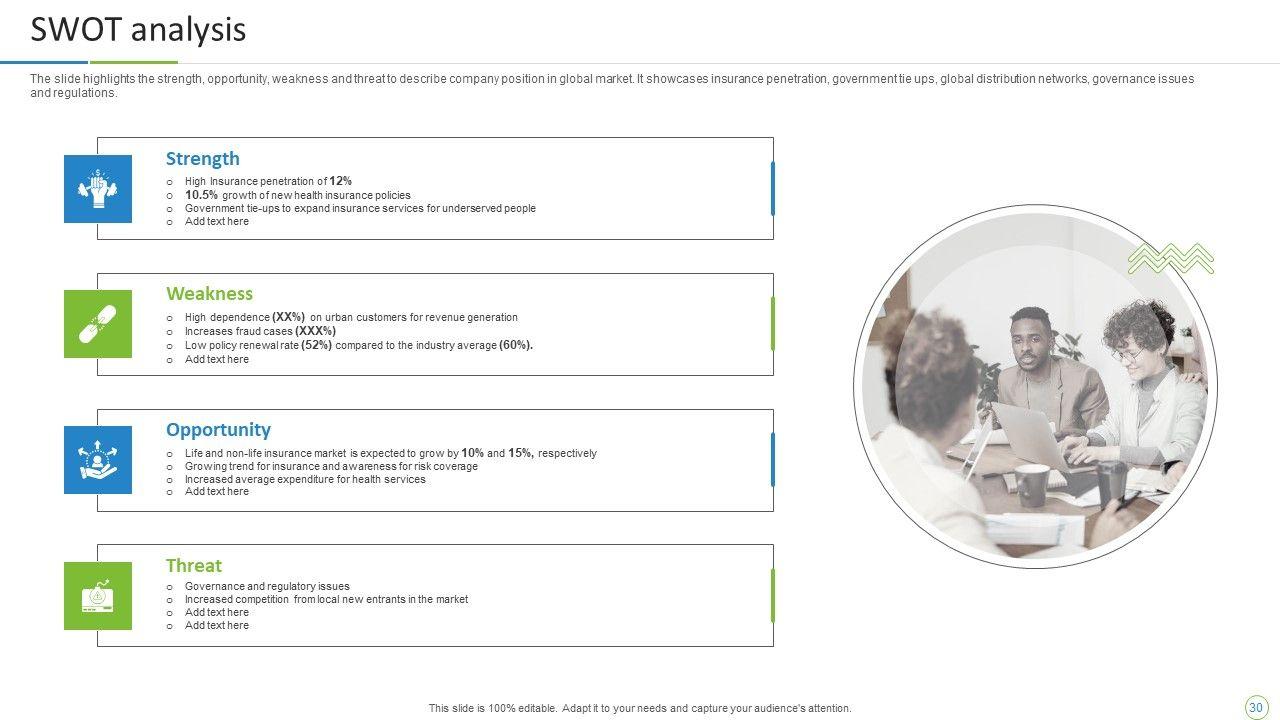 SWOT analysis

The slide highlights the strength, opportunity, weakness and threat to describe company position in global market. It showcases insurance penetration, government tie ups, global distribution networks, governance issues and regulations.

Strength

o High Insurance penetration of 12%
o 10.5% growth of new health insurance policies
o Government tie-ups to expand insurance services for underserved people
o Add text here

Weakness

o High dependence (XX%) on urban customers for revenue generation
o Increases fraud cases (XXX%)
o Low policy renewal rate (52%) compared to the industry average (60%).
o Add text here

Opportunity

o Life and non-life insurance market is expected to grow by 10% and 15%, respectively
o Growing trend for insurance and awareness for risk coverage
o Increased average expenditure for health services
o Add text here

Threat

o Governance and regulatory issues
o Increased competition from local new entrants in the market
o Add text here
o Add text here

This slide is 100% editable. Adapt it to your needs and capture your audience's attention.

30