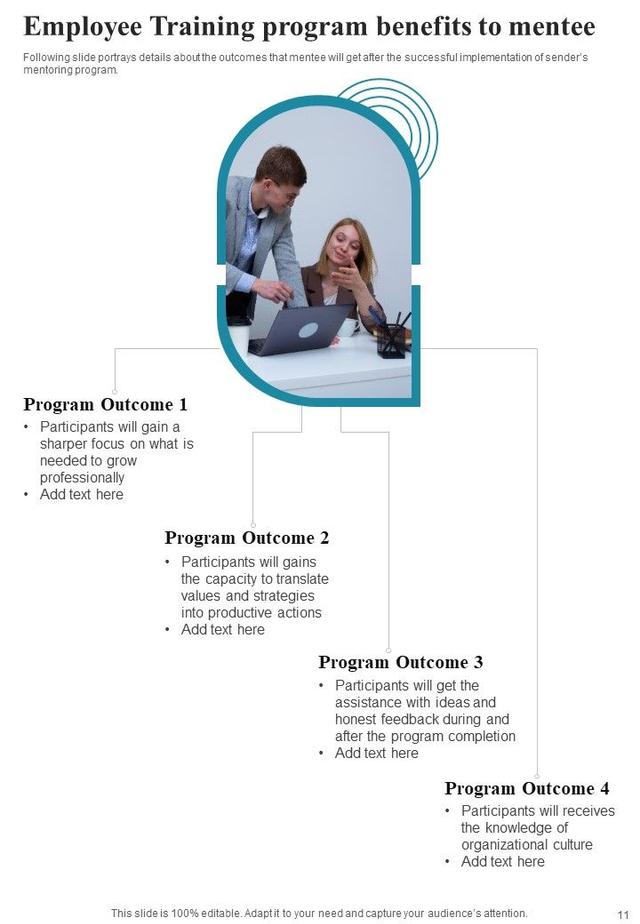 Employee Training program benefits to mentee

Following slide portrays details about the outcomes that mentee will get after the successful implementation of sender's mentoring program.

Program Outcome 1
• Participants will gain a sharper focus on what is needed to grow professionally
• Add text here

Program Outcome 2
• Participants will gains the capacity to translate values and strategies into productive actions
• Add text here

Program Outcome 3
• Participants will get the assistance with ideas and honest feedback during and after the program completion
• Add text here

Program Outcome 4
• Participants will receives the knowledge of organizational culture
• Add text here

This slide is 100% editable. Adapt it to your need and capture your audience's attention.

11