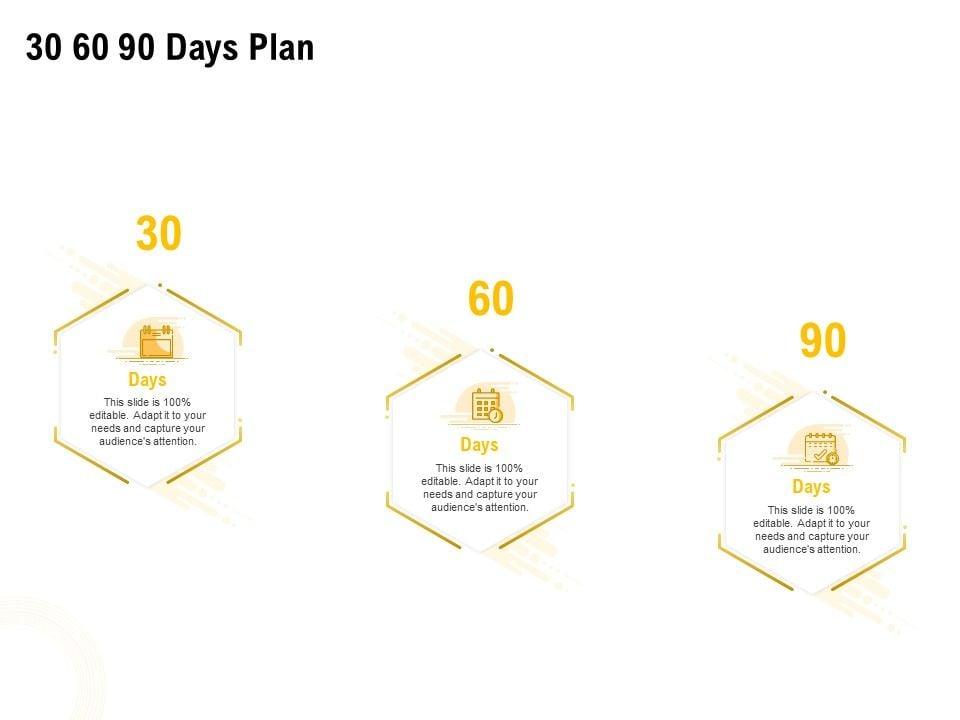 30 60 90 Days Plan

30

Days

This slide is 100% editable. Adapt it to your needs and capture your audience's attention.

60

Days

This slide is 100% editable. Adapt it to your needs and capture your audience's attention.

90

Days

This slide is 100% editable. Adapt it to your needs and capture your audience's attention.