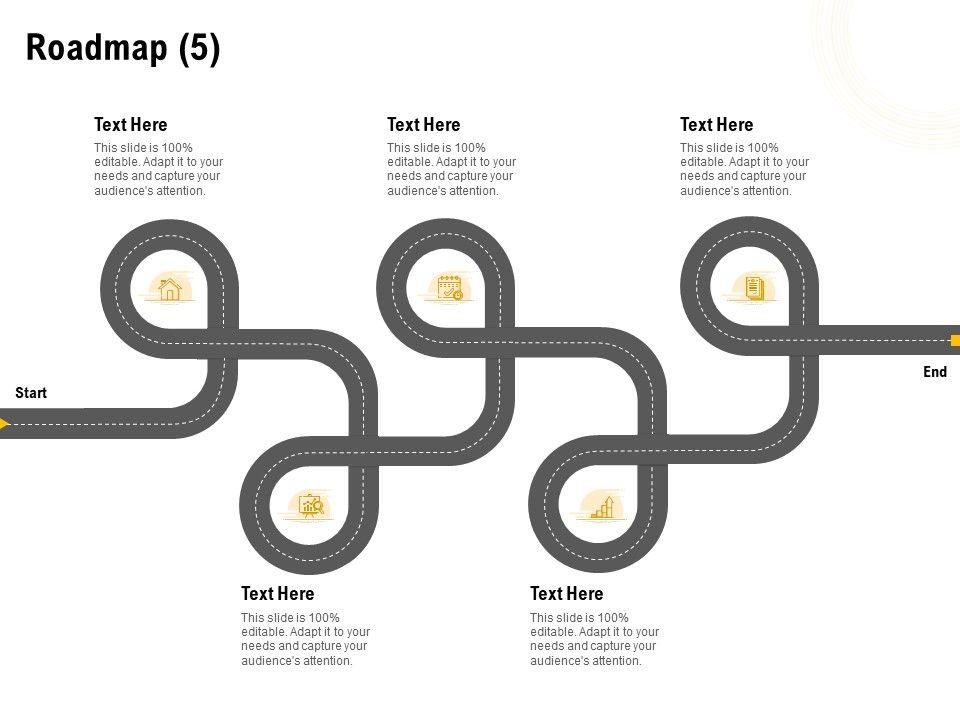 Roadmap (5)

Text Here
This slide is 100% editable. Adapt it to your needs and capture your audience's attention.

Text Here
This slide is 100% editable. Adapt it to your needs and capture your audience's attention.

Text Here
This slide is 100% editable. Adapt it to your needs and capture your audience's attention.

Start

End

Text Here
This slide is 100% editable. Adapt it to your needs and capture your audience's attention.

Text Here
This slide is 100% editable. Adapt it to your needs and capture your audience's attention.