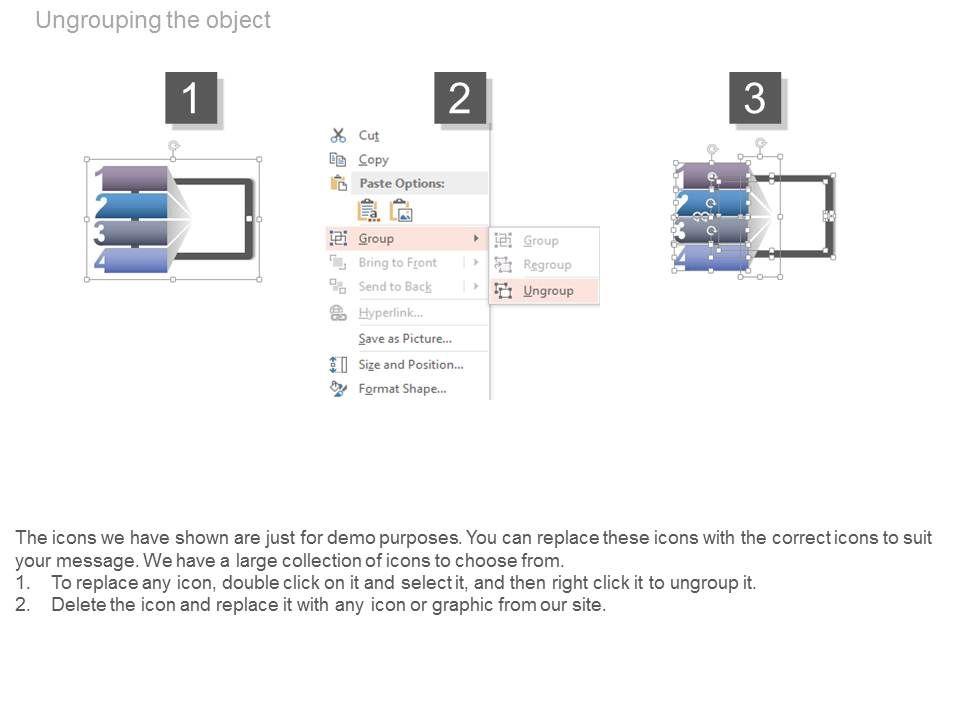 Ungrouping the object

1

1
2
3
4

2

Cut
Copy
Paste Options:
Group
Bring to Front
Send to Back
Hyperlink...
Save as Picture...
Size and Position...
Format Shape...

Group
Regroup
Ungroup

3

1
2
3
4

The icons we have shown are just for demo purposes. You can replace these icons with the correct icons to suit your message. We have a large collection of icons to choose from.
1. To replace any icon, double click on it and select it, and then right click it to ungroup it.
2. Delete the icon and replace it with any icon or graphic from our site.