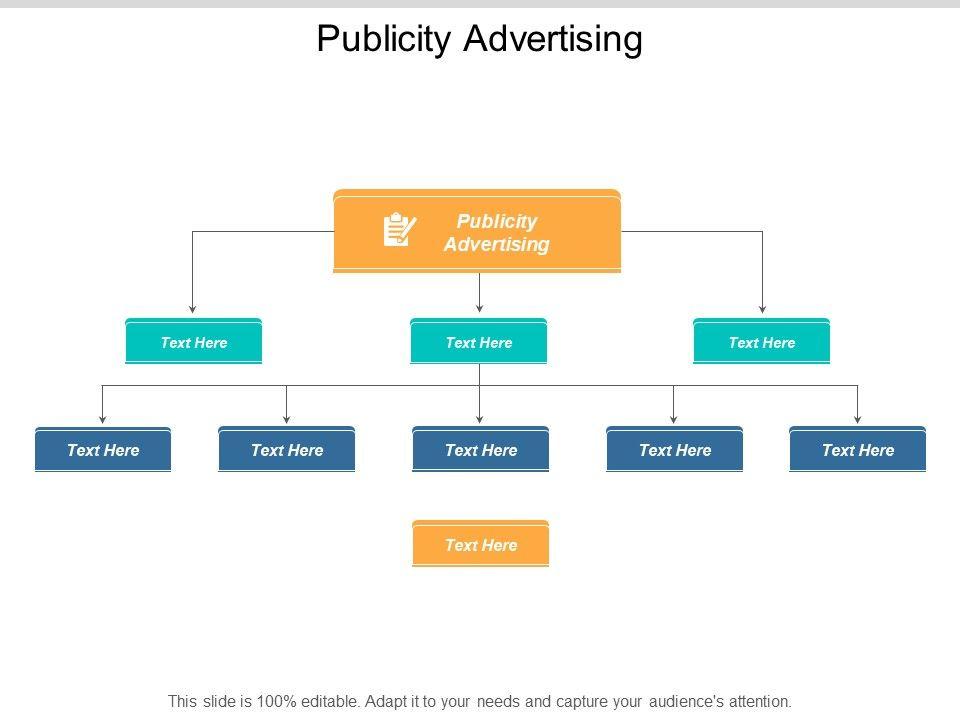 Publicity Advertising

Publicity Advertising

Text Here

Text Here

Text Here

Text Here

Text Here

Text Here

Text Here

Text Here

Text Here

This slide is 100% editable. Adapt it to your needs and capture your audience's attention.