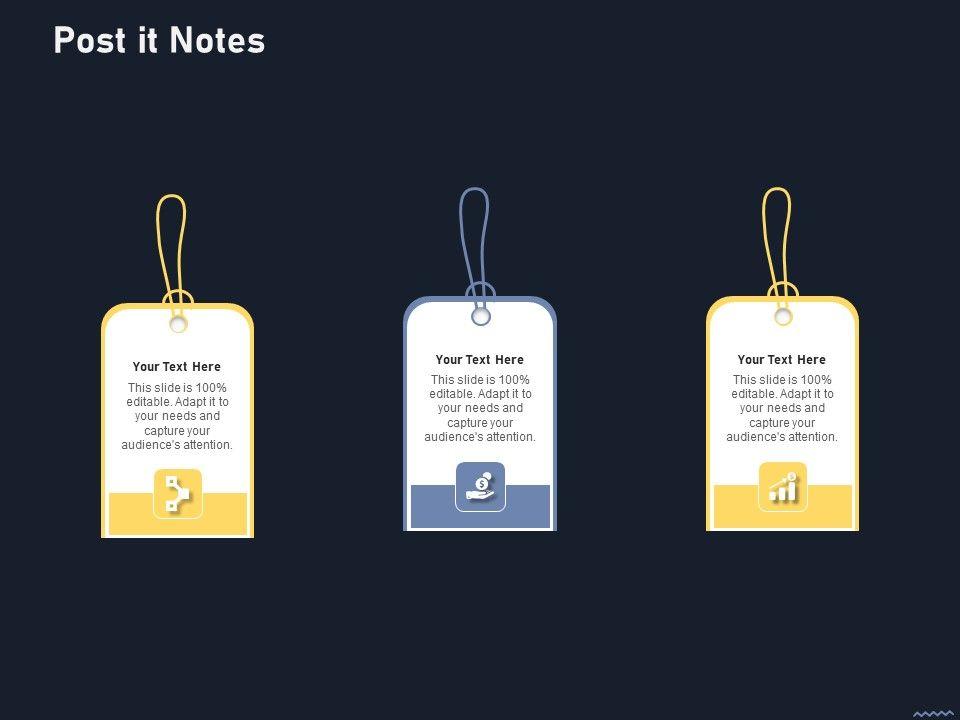 Post it Notes

Your Text Here

This slide is 100% editable. Adapt it to your needs and capture your audience's attention.

Your Text Here

This slide is 100% editable. Adapt it to your needs and capture your audience's attention.

Your Text Here

This slide is 100% editable. Adapt it to your needs and capture your audience's attention.