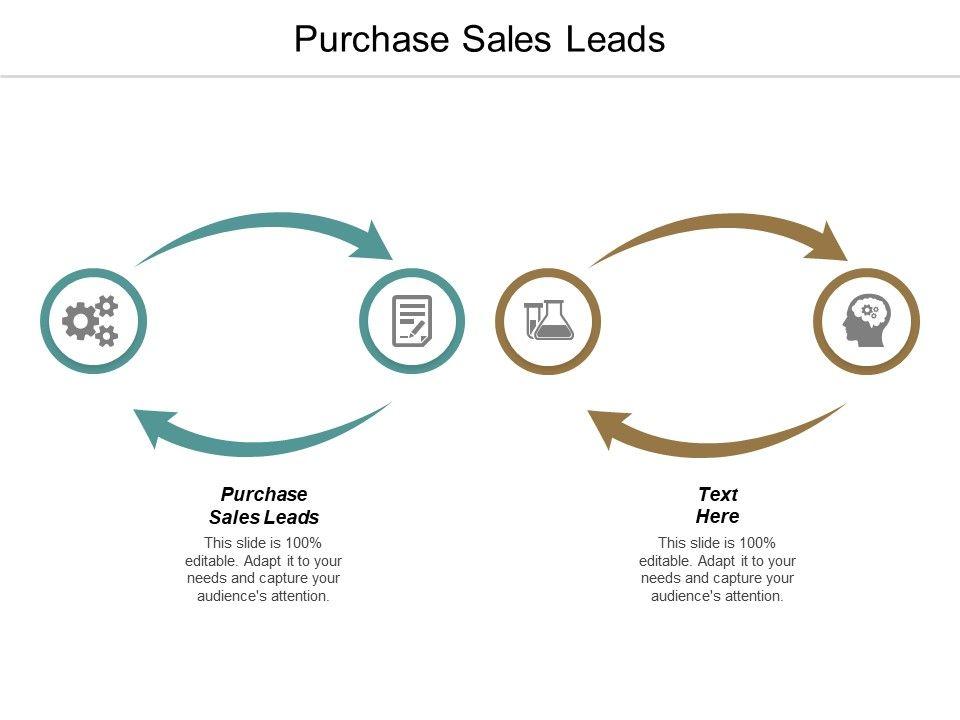 Purchase Sales Leads

Purchase Sales Leads

This slide is 100% editable. Adapt it to your needs and capture your audience's attention.

Text Here

This slide is 100% editable. Adapt it to your needs and capture your audience's attention.