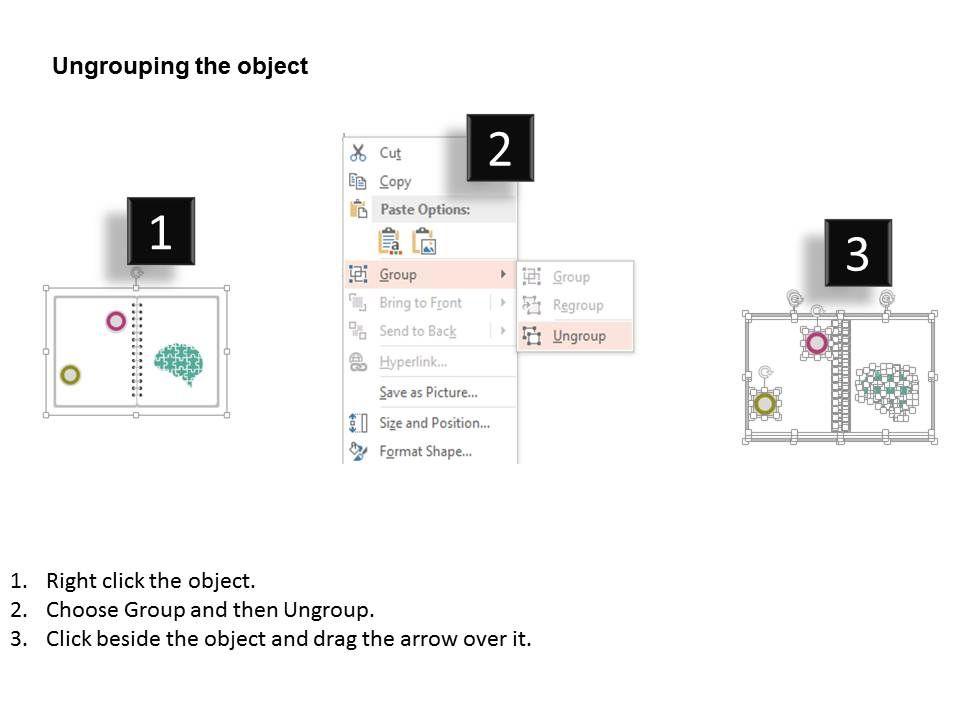 Ungrouping the object

1

2

Cut
Copy
Paste Options:
Group
Bring to Front
Send to Back
Hyperlink...
Save as Picture...
Size and Position...
Format Shape...

Group
Regroup
Ungroup

3

1. Right click the object.
2. Choose Group and then Ungroup.
3. Click beside the object and drag the arrow over it.