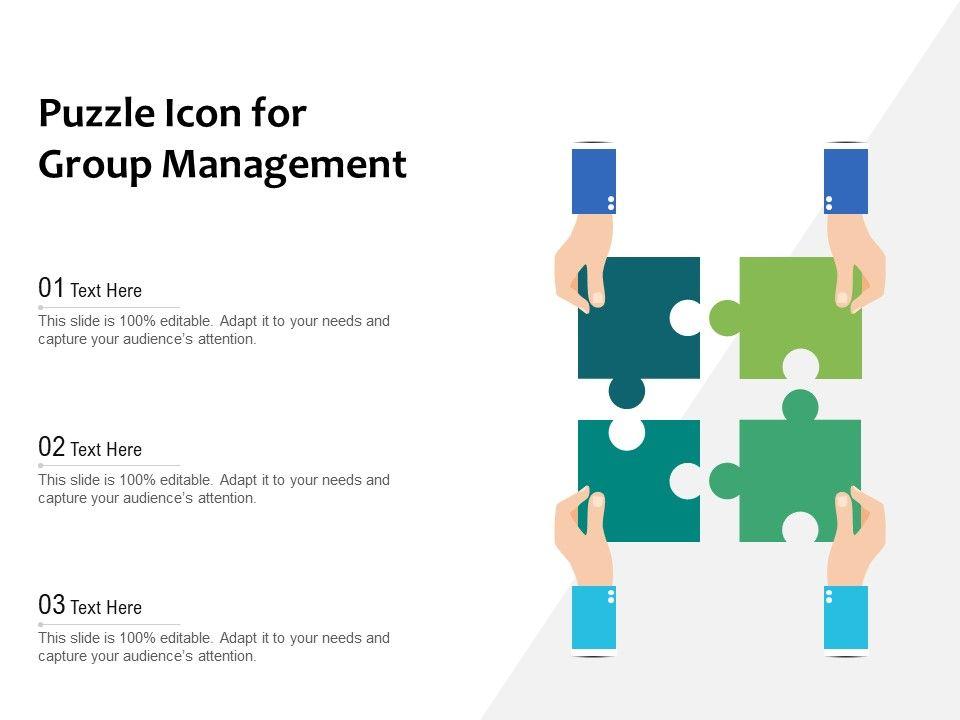 Puzzle Icon for Group Management

01 Text Here

This slide is 100% editable. Adapt it to your needs and capture your audience's attention.

02 Text Here

This slide is 100% editable. Adapt it to your needs and capture your audience's attention.

03 Text Here

This slide is 100% editable. Adapt it to your needs and capture your audience's attention.