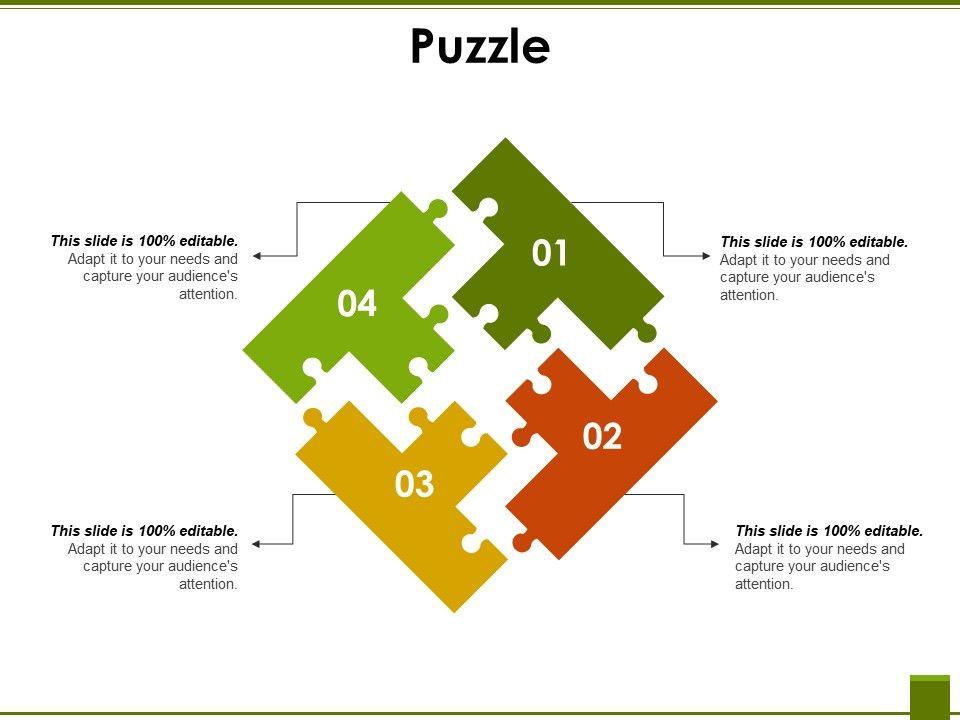 Puzzle

This slide is 100% editable. Adapt it to your needs and capture your audience's attention.

04

01

This slide is 100% editable. Adapt it to your needs and capture your audience's attention.

03

02

This slide is 100% editable. Adapt it to your needs and capture your audience's attention.

This slide is 100% editable. Adapt it to your needs and capture your audience's attention.