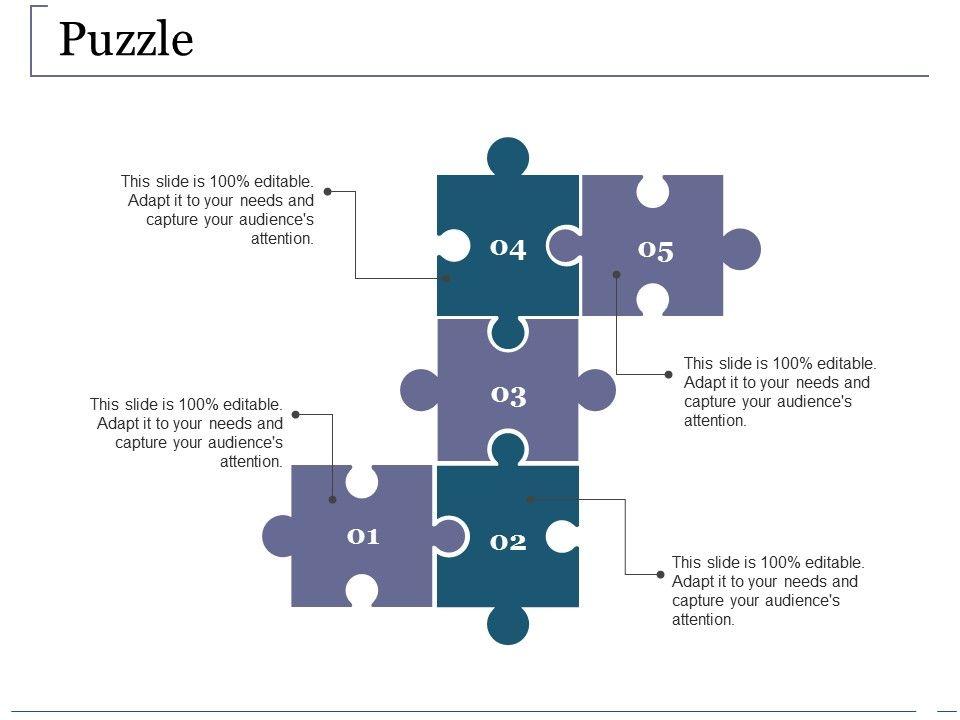 Puzzle

This slide is 100% editable. Adapt it to your needs and capture your audience's attention.

04

05

This slide is 100% editable. Adapt it to your needs and capture your audience's attention.

03

This slide is 100% editable. Adapt it to your needs and capture your audience's attention.

01

02

This slide is 100% editable. Adapt it to your needs and capture your audience's attention.