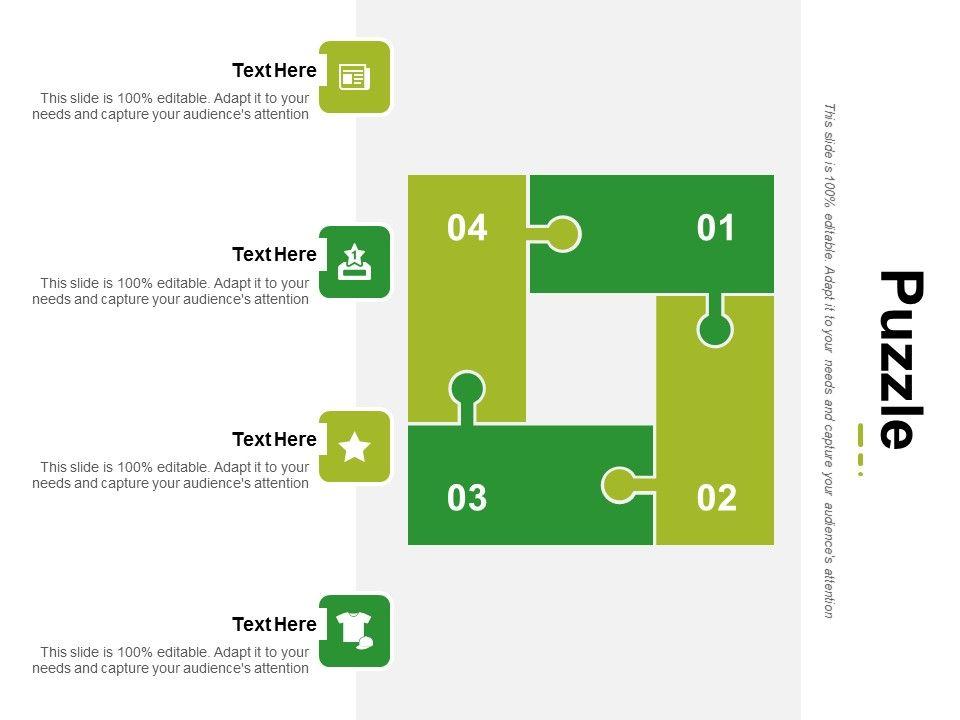 Text Here
This slide is 100% editable. Adapt it to your needs and capture your audience's attention

Text Here
This slide is 100% editable. Adapt it to your needs and capture your audience's attention

Text Here
This slide is 100% editable. Adapt it to your needs and capture your audience's attention

Text Here
This slide is 100% editable. Adapt it to your needs and capture your audience's attention

04

01

03

02

Puzzle

This slide is 100% editable. Adapt it to your needs and capture your audience's attention