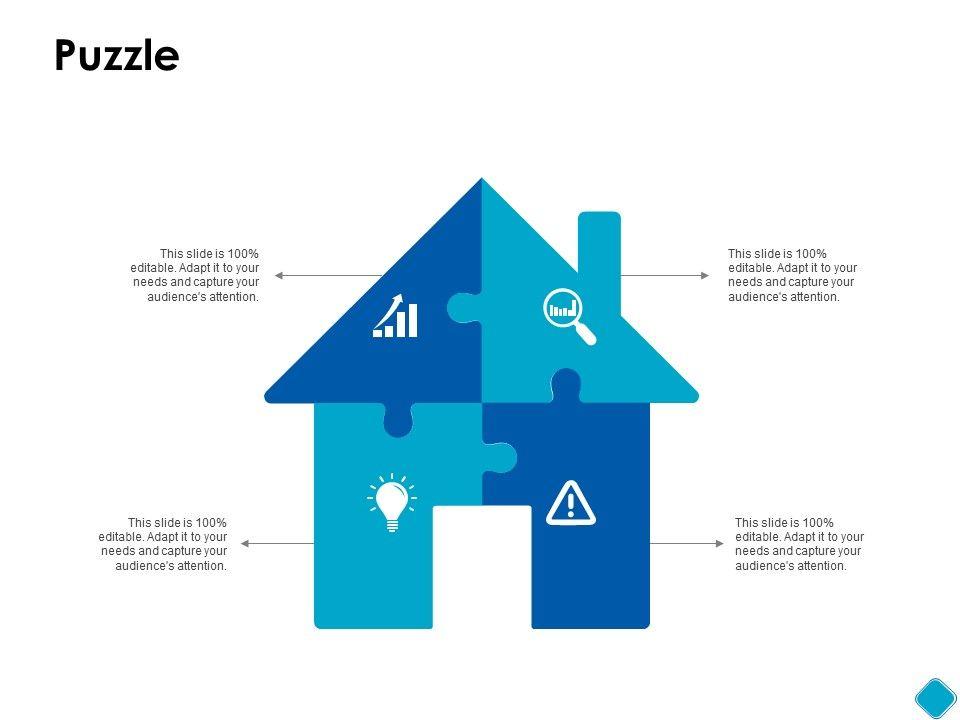 Puzzle

This slide is 100% editable. Adapt it to your needs and capture your audience's attention.

This slide is 100% editable. Adapt it to your needs and capture your audience's attention.

This slide is 100% editable. Adapt it to your needs and capture your audience's attention.

This slide is 100% editable. Adapt it to your needs and capture your audience's attention.