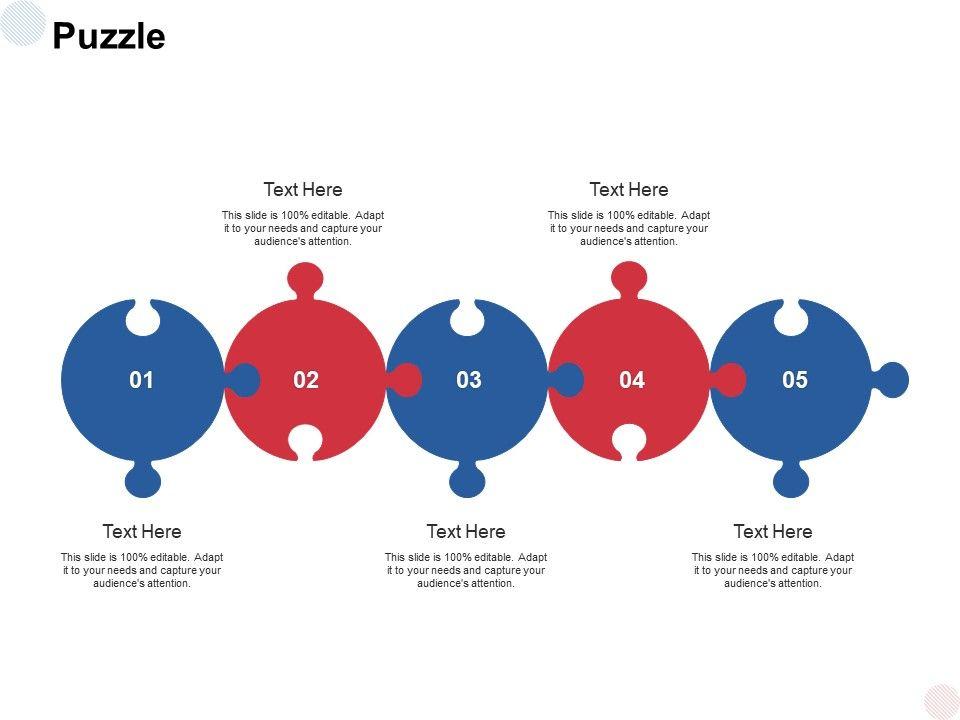 Puzzle

Text Here
This slide is 100% editable. Adapt it to your needs and capture your audience's attention.

Text Here
This slide is 100% editable. Adapt it to your needs and capture your audience's attention.

01

02

03

04

05

Text Here
This slide is 100% editable. Adapt it to your needs and capture your audience's attention.

Text Here
This slide is 100% editable. Adapt it to your needs and capture your audience's attention.

Text Here
This slide is 100% editable. Adapt it to your needs and capture your audience's attention.