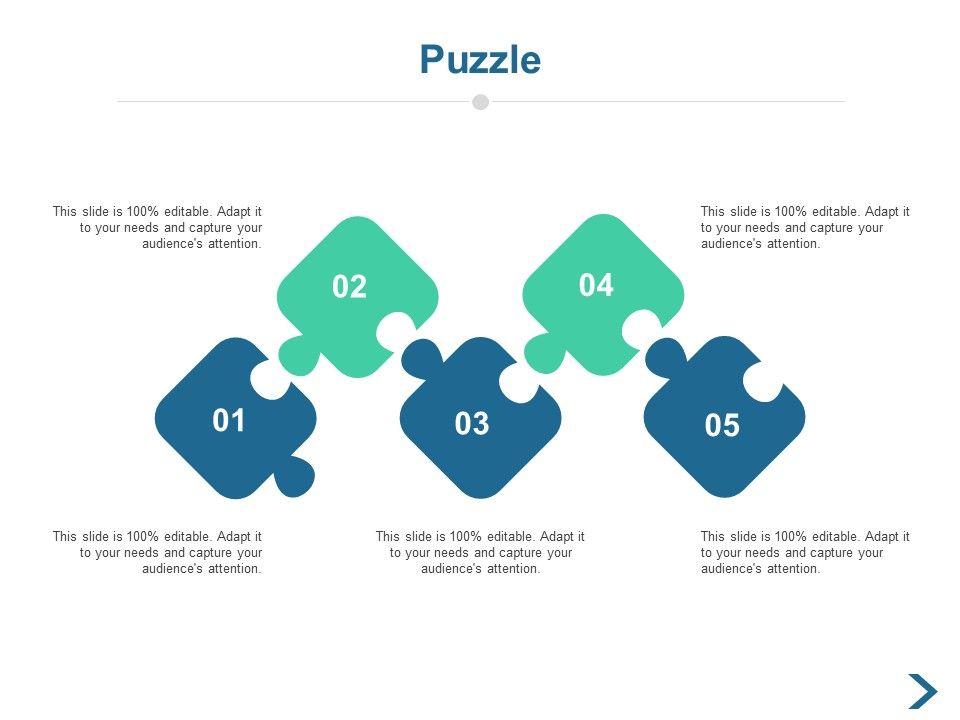 Puzzle

This slide is 100% editable. Adapt it to your needs and capture your audience's attention.

This slide is 100% editable. Adapt it to your needs and capture your audience's attention.

02

04

01

03

05

This slide is 100% editable. Adapt it to your needs and capture your audience's attention.

This slide is 100% editable. Adapt it to your needs and capture your audience's attention.

This slide is 100% editable. Adapt it to your needs and capture your audience's attention.