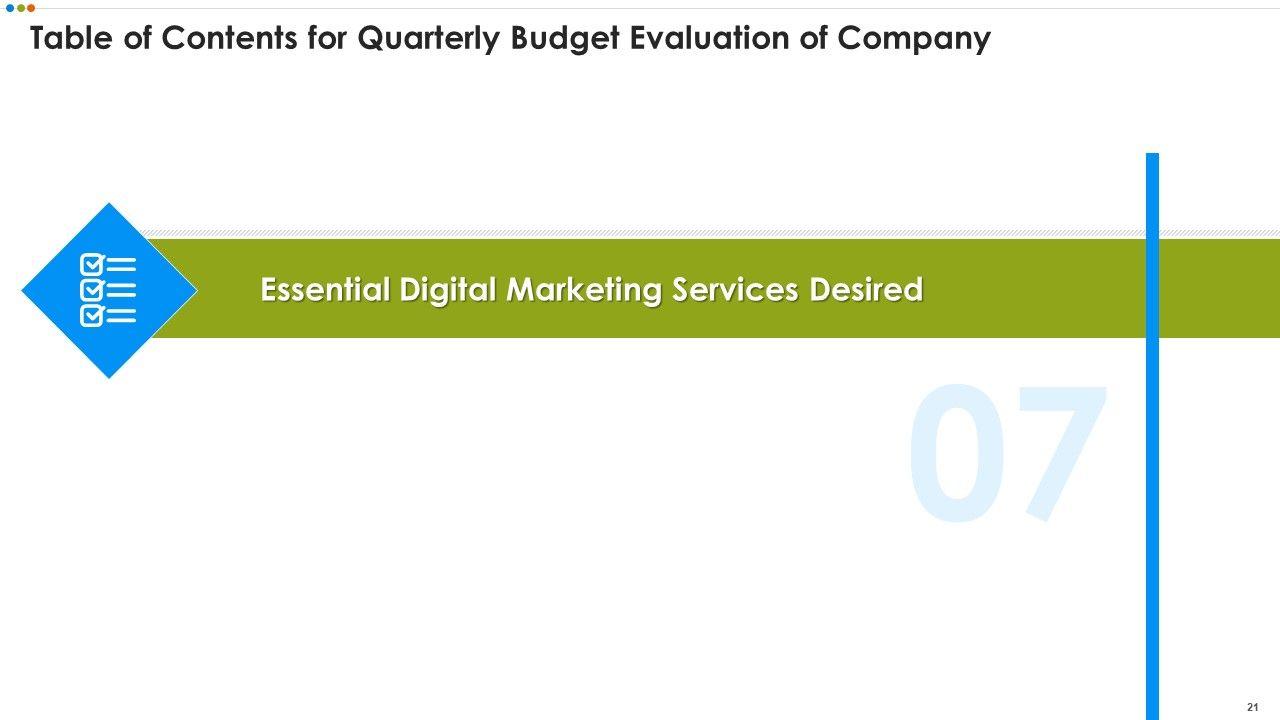 Table of Contents for Quarterly Budget Evaluation of Company

Essential Digital Marketing Services Desired

07

21