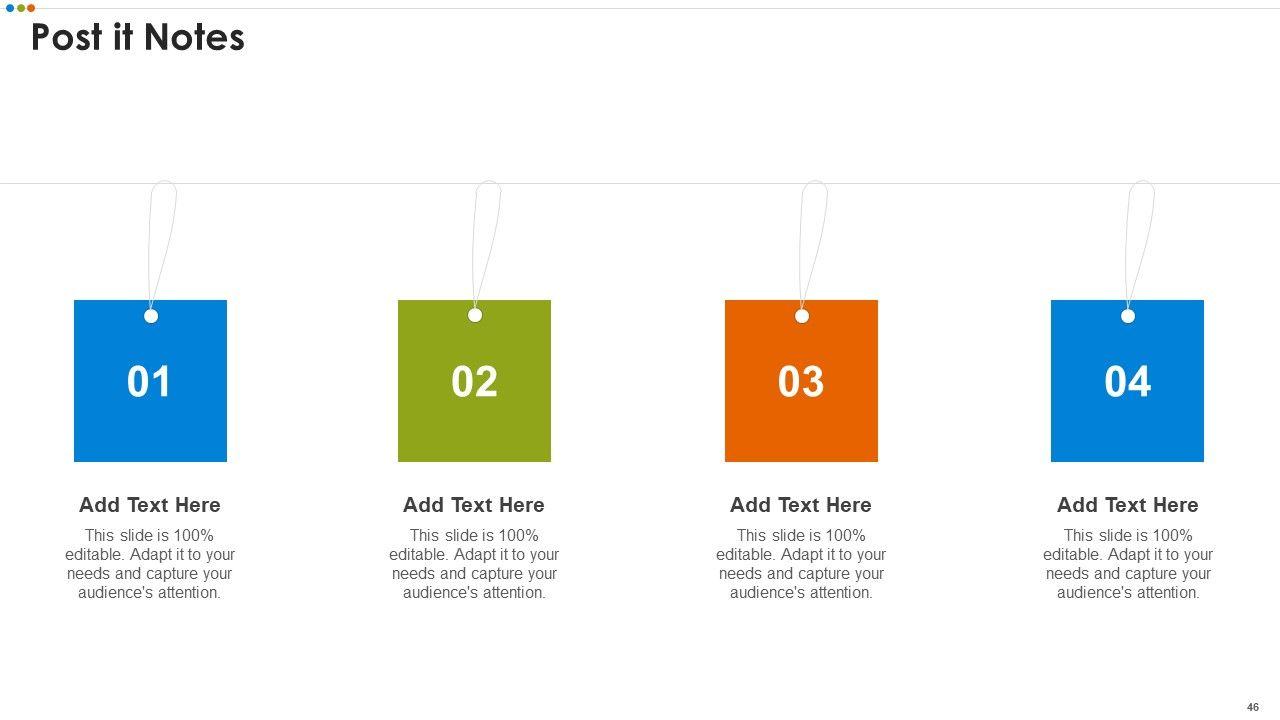 Post it Notes

01

Add Text Here

This slide is 100% editable. Adapt it to your needs and capture your audience's attention.

02

Add Text Here

This slide is 100% editable. Adapt it to your needs and capture your audience's attention.

03

Add Text Here

This slide is 100% editable. Adapt it to your needs and capture your audience's attention.

04

Add Text Here

This slide is 100% editable. Adapt it to your needs and capture your audience's attention.

46