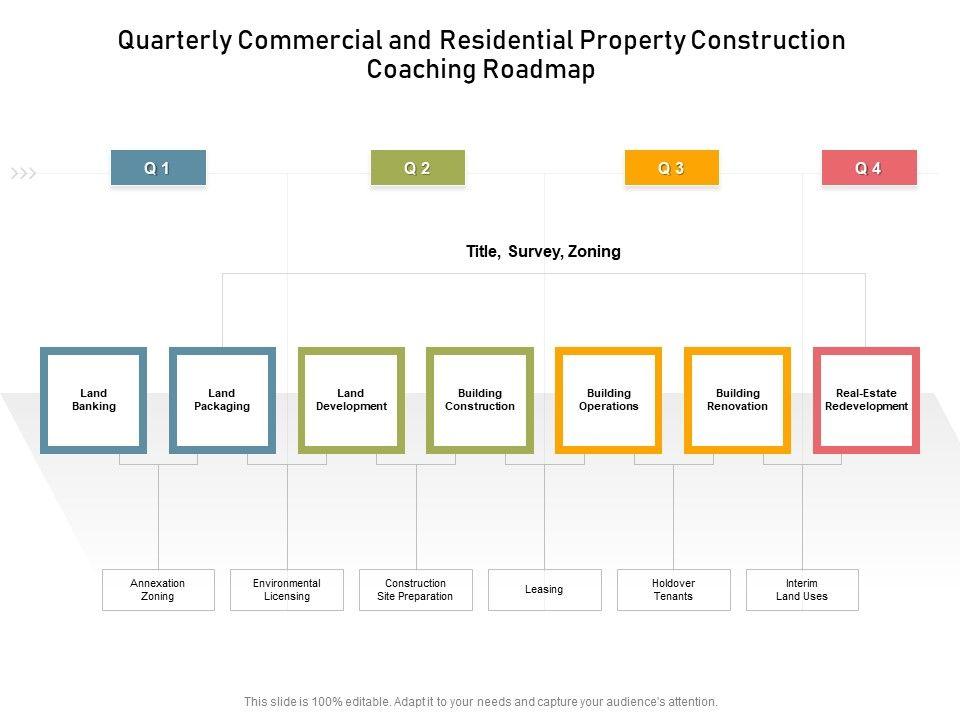 Quarterly Commercial and Residential Property Construction Coaching Roadmap

Q 1

Q 2

Q 3

Q 4

Title, Survey, Zoning

Land Banking

Land Packaging

Land Development

Building Construction

Building Operations

Building Renovation

Real-Estate Redevelopment

Annexation Zoning

Environmental Licensing

Construction Site Preparation

Leasing

Holdover Tenants

Interim Land Uses

This slide is 100% editable. Adapt it to your needs and capture your audience's attention.