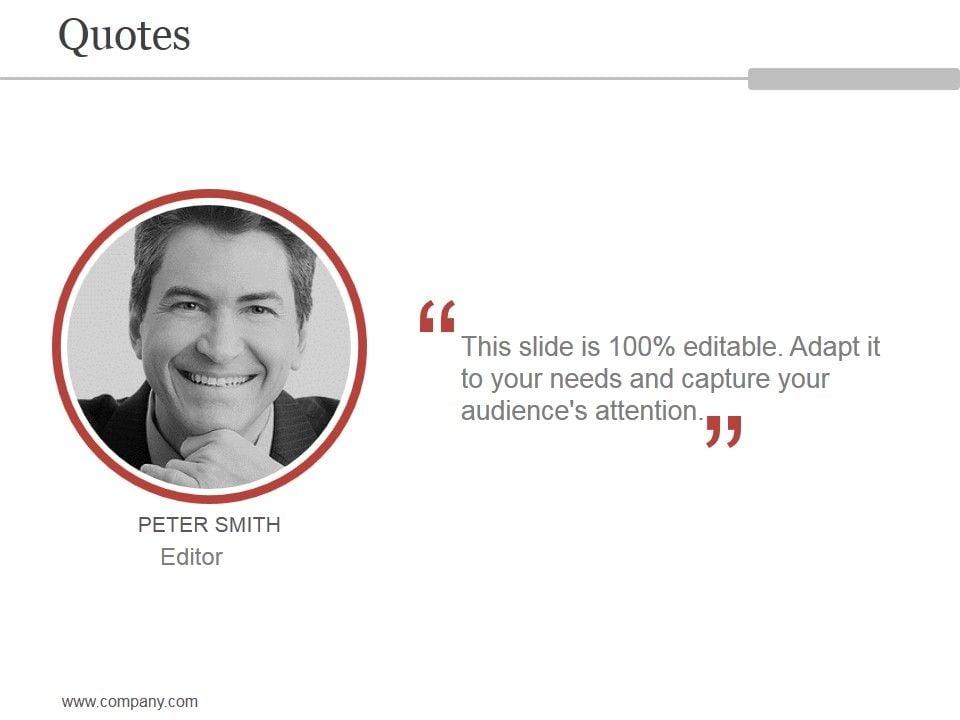 Quotes

PETER SMITH
Editor

“This slide is 100% editable. Adapt it to your needs and capture your audience's attention.”

www.company.com