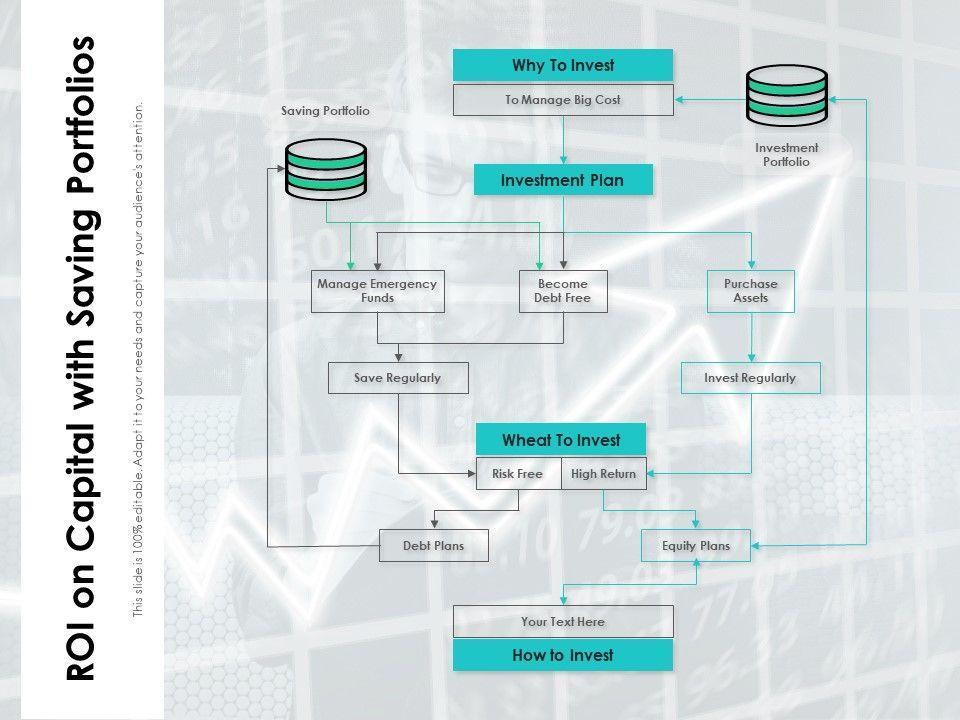 ROI on Capital with Saving Portfolios

This slide is 100% editable. Adapt it to your needs and capture your audience's attention.

Why To Invest

To Manage Big Cost

Saving Portfolio

Investment Portfolio

Investment Plan

Manage Emergency Funds

Become Debt Free

Purchase Assets

Save Regularly

Invest Regularly

Wheat To Invest

Risk Free

High Return

Debt Plans

Equity Plans

Your Text Here

How to Invest