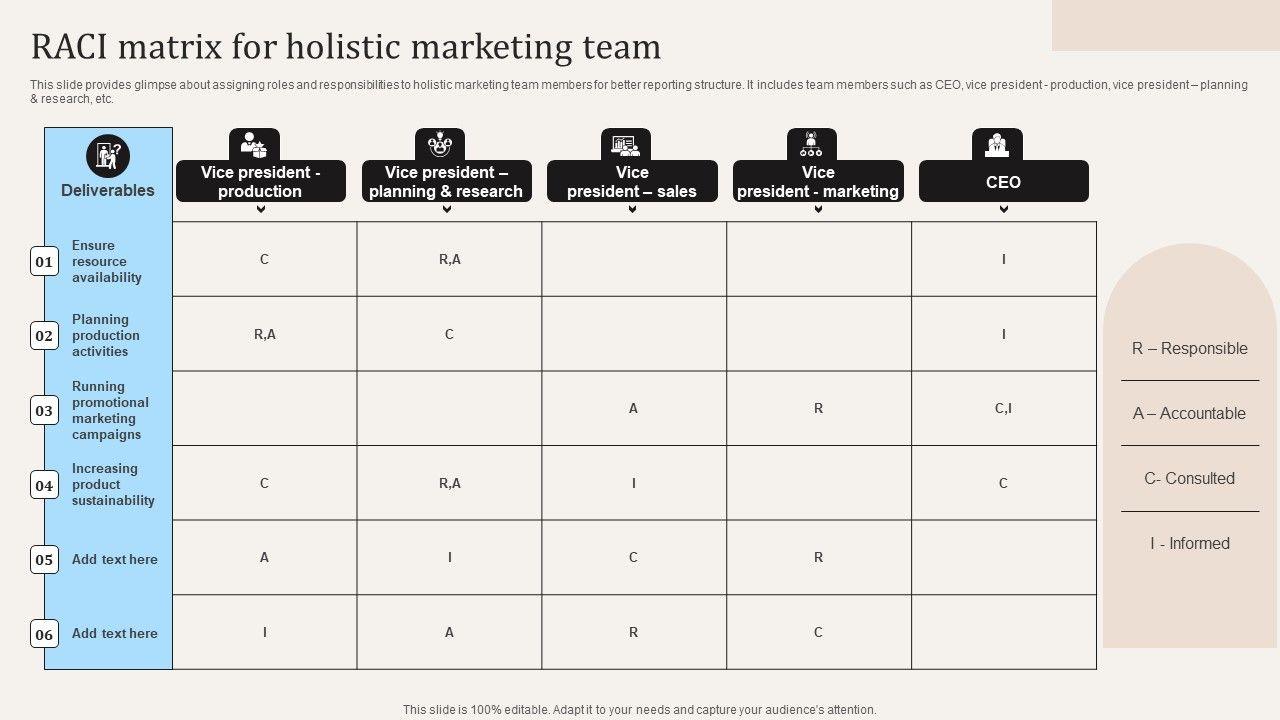 RACI matrix for holistic marketing team

This slide provides glimpse about assigning roles and responsibilities to holistic marketing team members for better reporting structure. It includes team members such as CEO, vice president - production, vice president – planning & research, etc.

| Deliverables | Vice president - production | Vice president – planning & research | Vice president – sales | Vice president - marketing | CEO |
|---|---|---|---|---|---|
| 01 Ensure resource availability | C | R,A | | | I |
| 02 Planning production activities | R,A | C | | | I |
| 03 Running promotional marketing campaigns | | | A | R | C,I |
| 04 Increasing product sustainability | C | R,A | I | | C |
| 05 Add text here | A | I | C | R | |
| 06 Add text here | I | A | R | C | |

R – Responsible

A – Accountable

C- Consulted

I - Informed

This slide is 100% editable. Adapt it to your needs and capture your audience's attention.