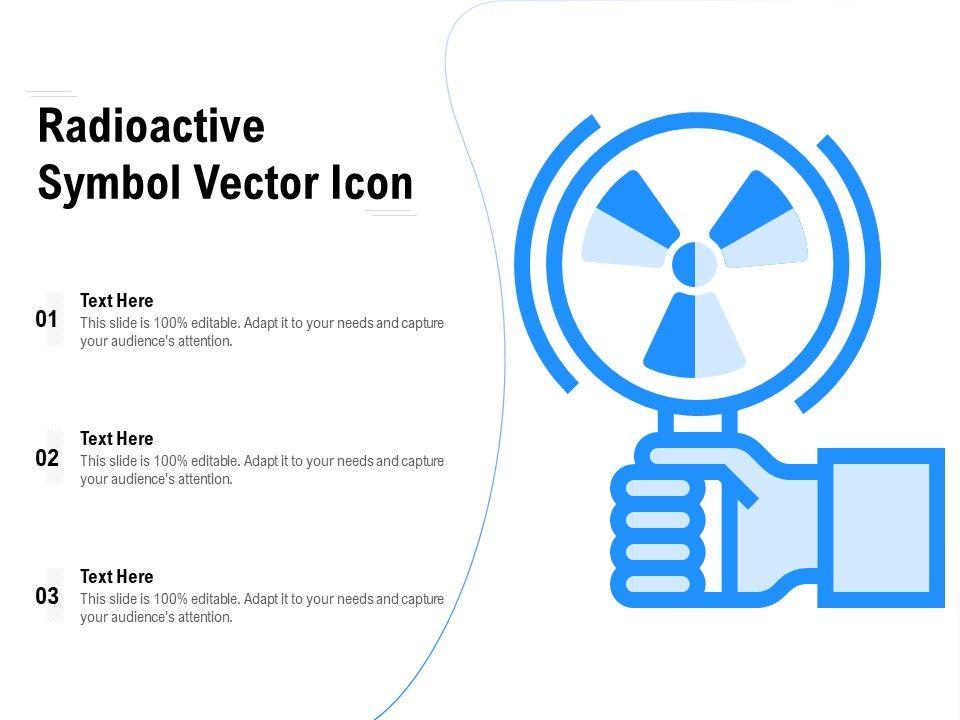 Radioactive Symbol Vector Icon

01
Text Here
This slide is 100% editable. Adapt it to your needs and capture your audience's attention.

02
Text Here
This slide is 100% editable. Adapt it to your needs and capture your audience's attention.

03
Text Here
This slide is 100% editable. Adapt it to your needs and capture your audience's attention.