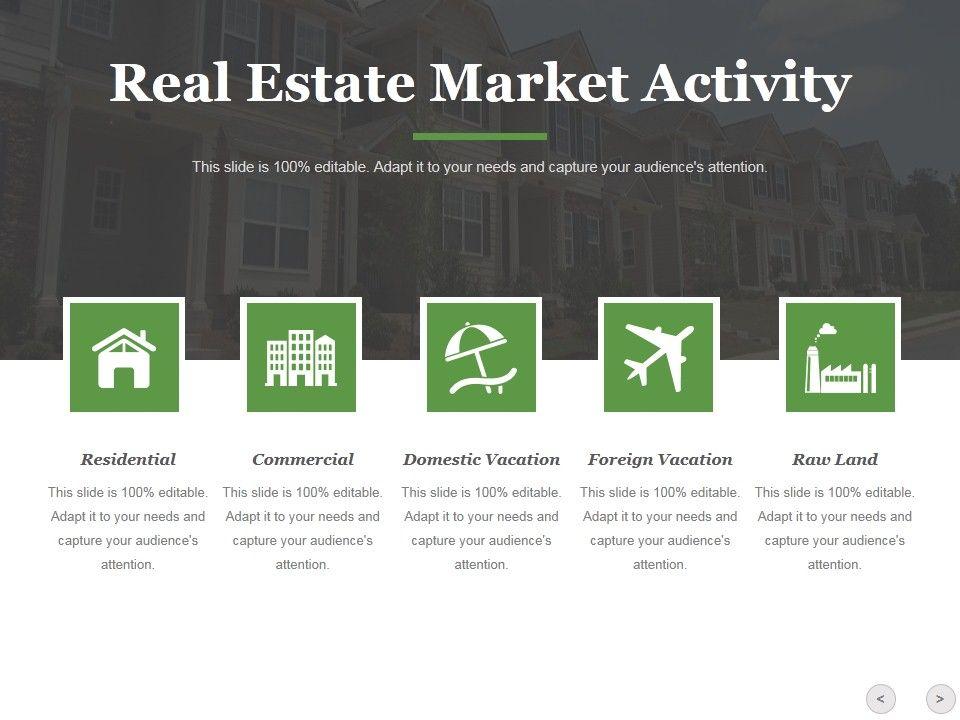 Real Estate Market Activity

This slide is 100% editable. Adapt it to your needs and capture your audience's attention.

Residential

This slide is 100% editable. Adapt it to your needs and capture your audience's attention.

Commercial

This slide is 100% editable. Adapt it to your needs and capture your audience's attention.

Domestic Vacation

This slide is 100% editable. Adapt it to your needs and capture your audience's attention.

Foreign Vacation

This slide is 100% editable. Adapt it to your needs and capture your audience's attention.

Raw Land

This slide is 100% editable. Adapt it to your needs and capture your audience's attention.

<

>