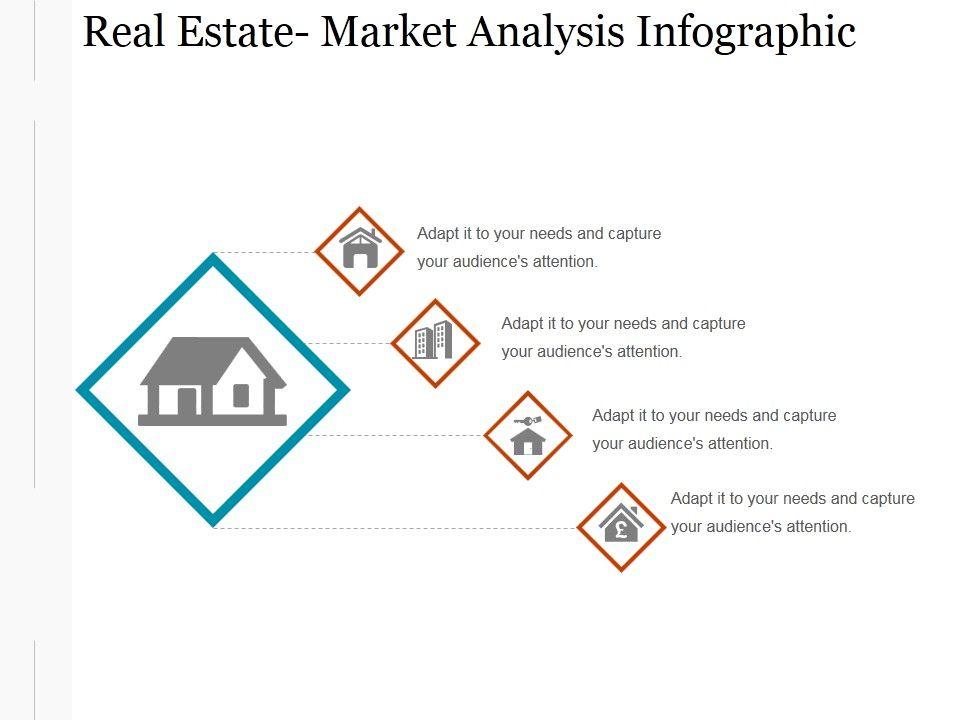 Real Estate- Market Analysis Infographic

Adapt it to your needs and capture your audience's attention.

Adapt it to your needs and capture your audience's attention.

Adapt it to your needs and capture your audience's attention.

£

Adapt it to your needs and capture your audience's attention.