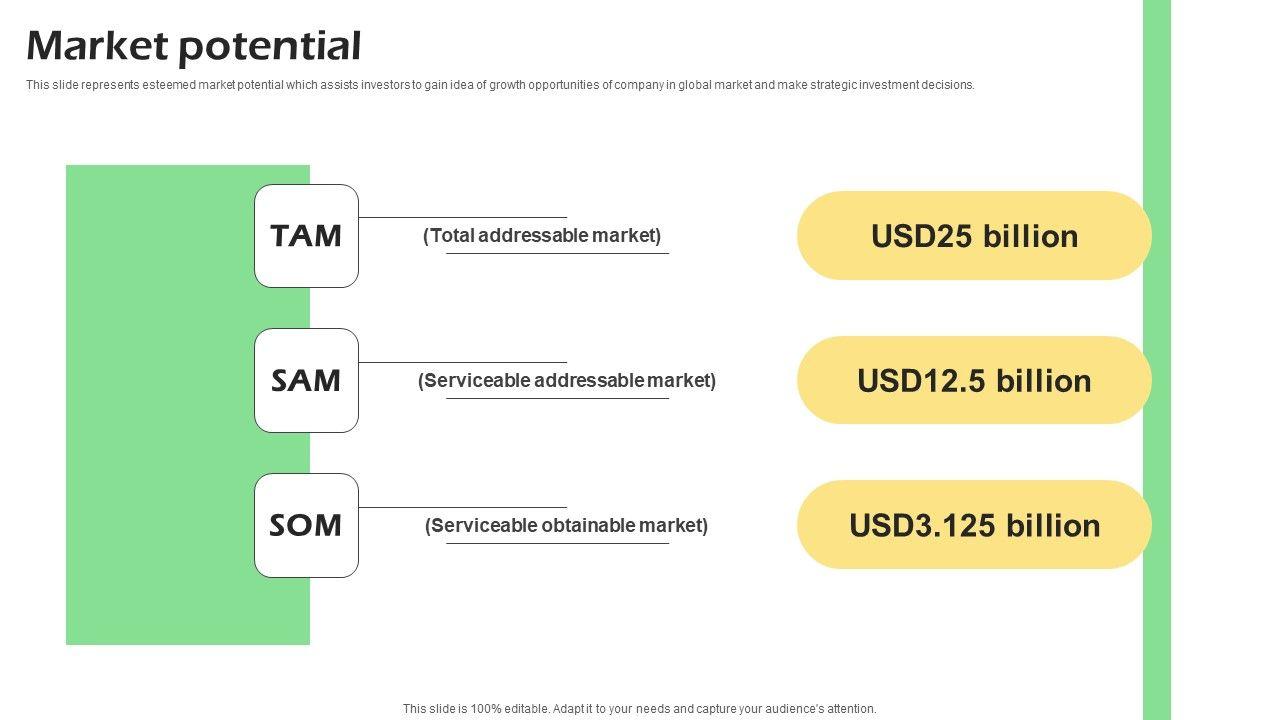 Market potential

This slide represents esteemed market potential which assists investors to gain idea of growth opportunities of company in global market and make strategic investment decisions.

TAM
(Total addressable market)
USD25 billion

SAM
(Serviceable addressable market)
USD12.5 billion

SOM
(Serviceable obtainable market)
USD3.125 billion

This slide is 100% editable. Adapt it to your needs and capture your audience's attention.