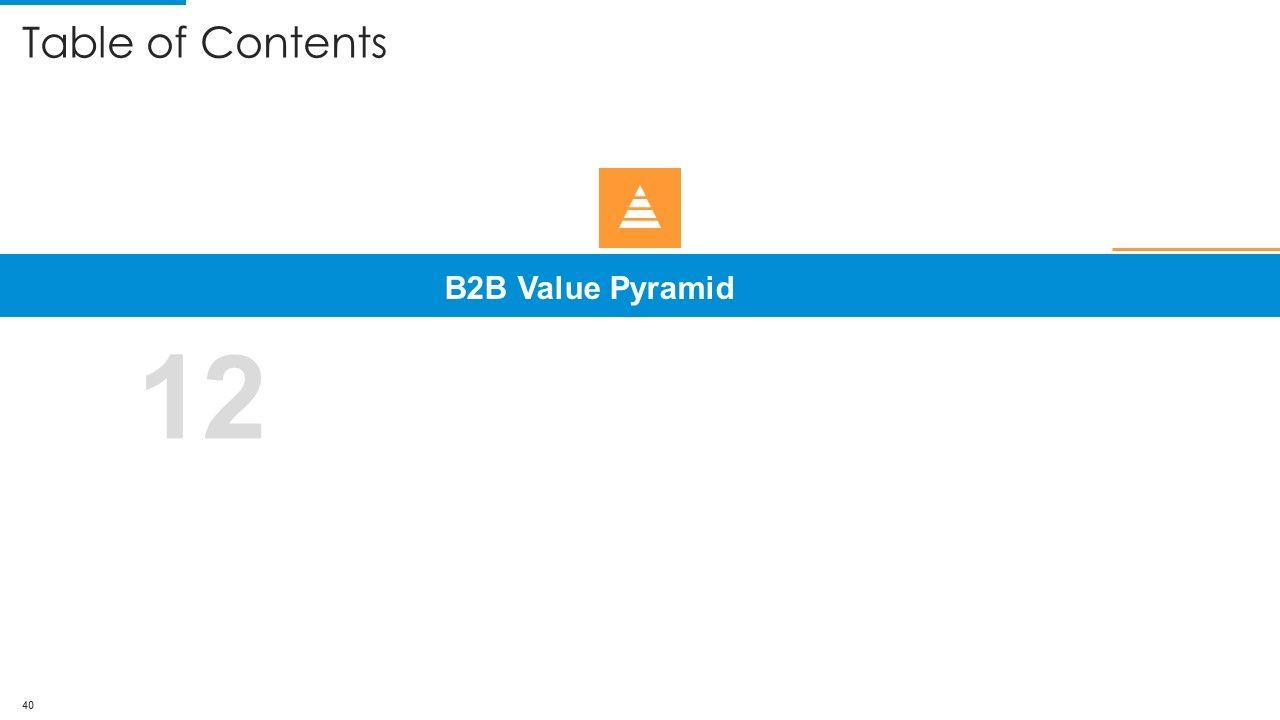 Table of Contents

B2B Value Pyramid

12

40