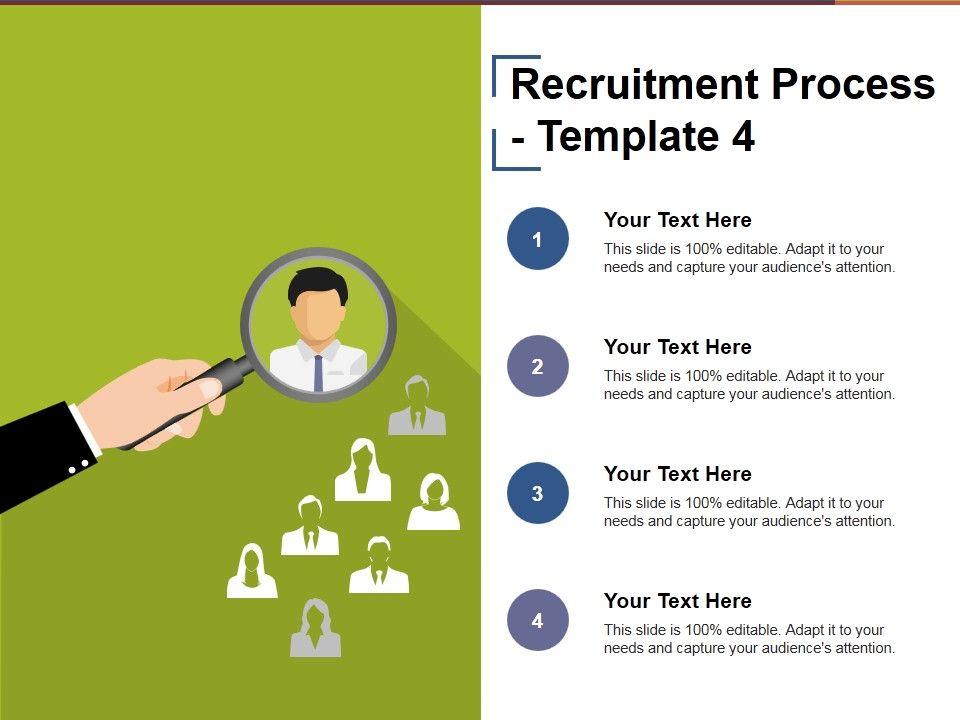 Recruitment Process - Template 4

1

Your Text Here

This slide is 100% editable. Adapt it to your needs and capture your audience's attention.

2

Your Text Here

This slide is 100% editable. Adapt it to your needs and capture your audience's attention.

3

Your Text Here

This slide is 100% editable. Adapt it to your needs and capture your audience's attention.

4

Your Text Here

This slide is 100% editable. Adapt it to your needs and capture your audience's attention.