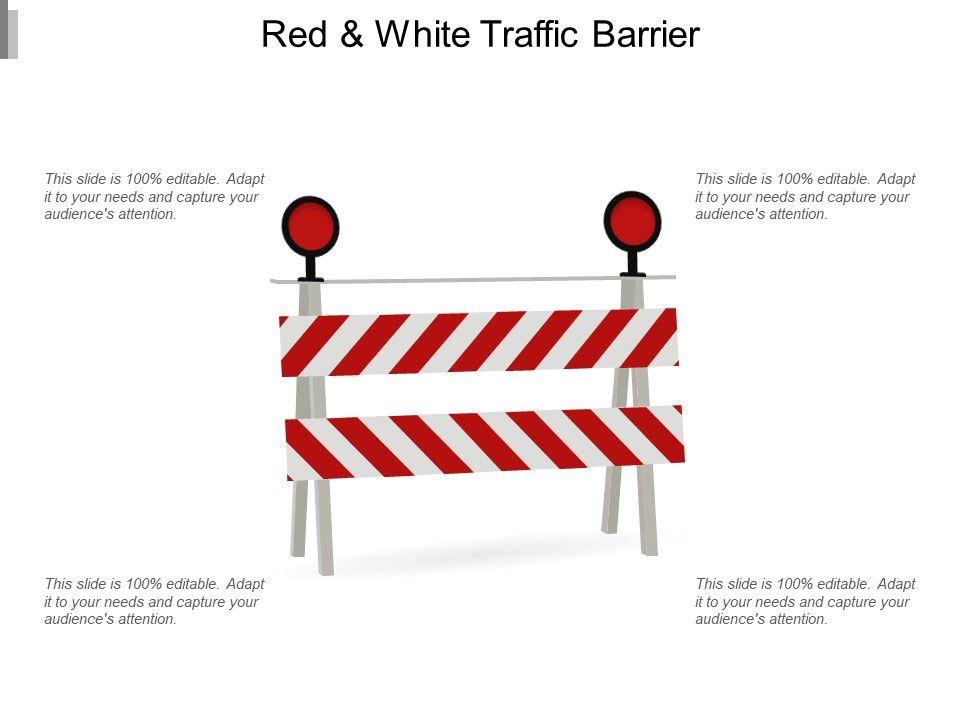 Red & White Traffic Barrier

This slide is 100% editable. Adapt it to your needs and capture your audience's attention.

This slide is 100% editable. Adapt it to your needs and capture your audience's attention.

This slide is 100% editable. Adapt it to your needs and capture your audience's attention.

This slide is 100% editable. Adapt it to your needs and capture your audience's attention.